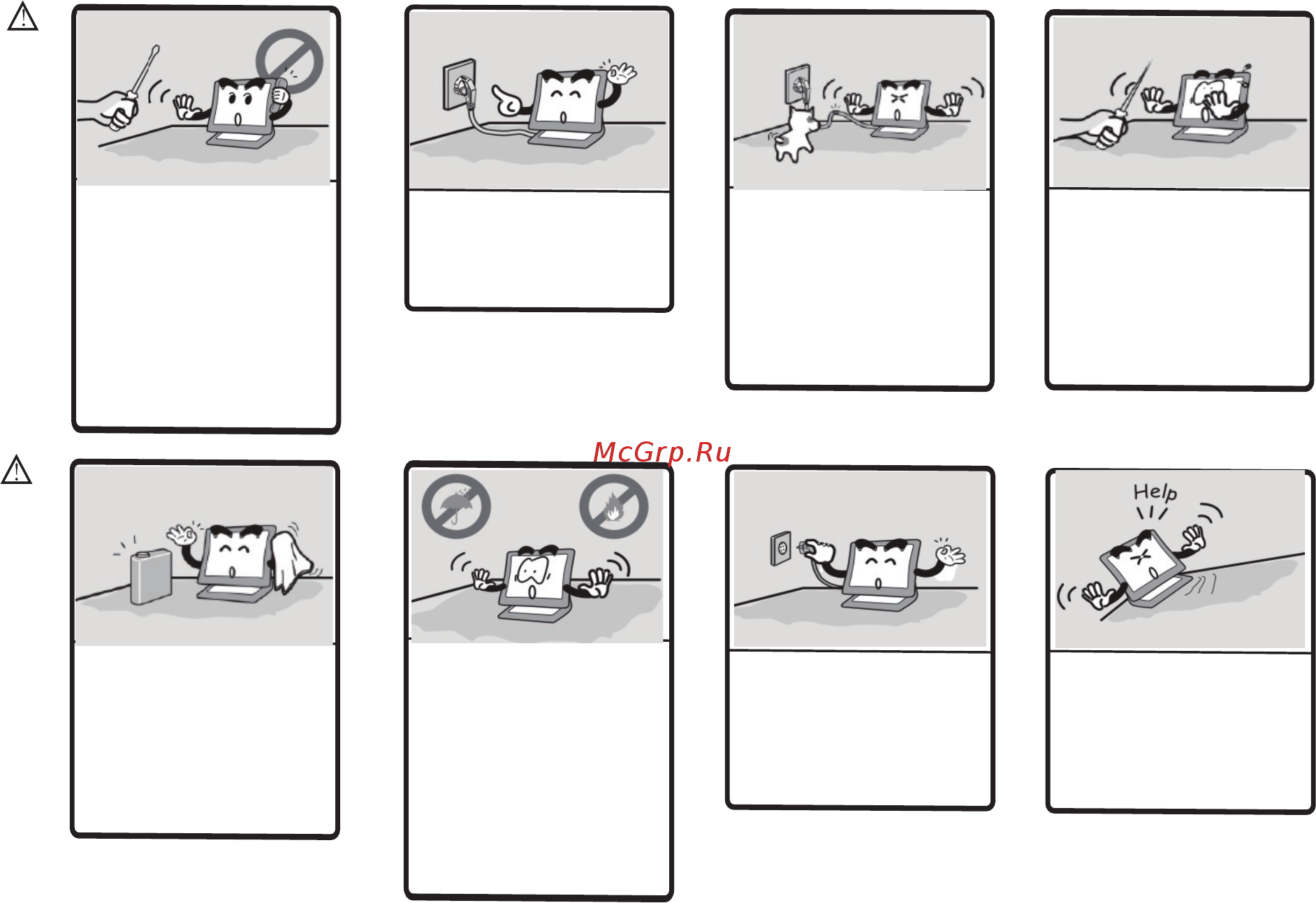 McGrp.Ru

Help