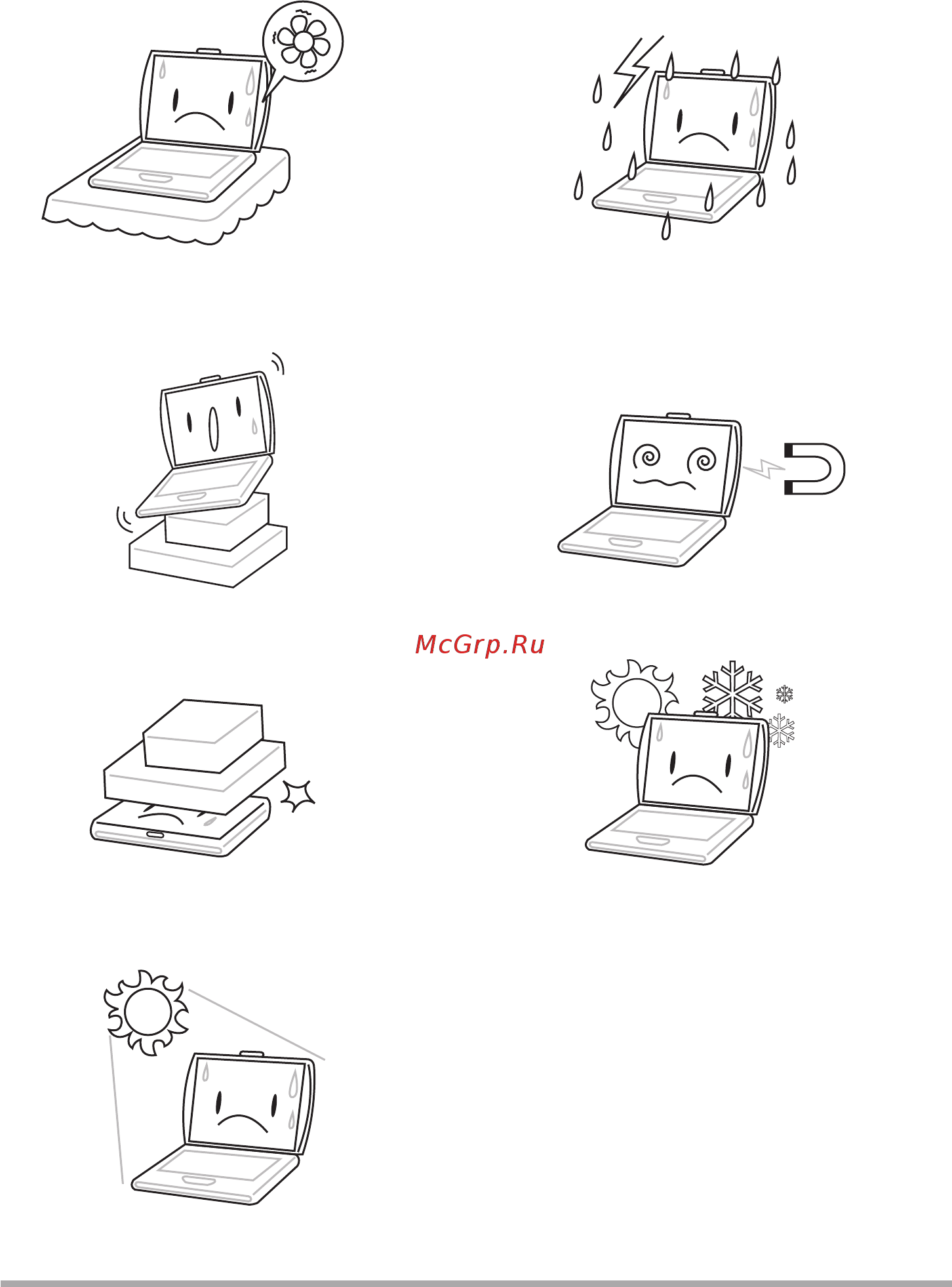 McGrp.Ru