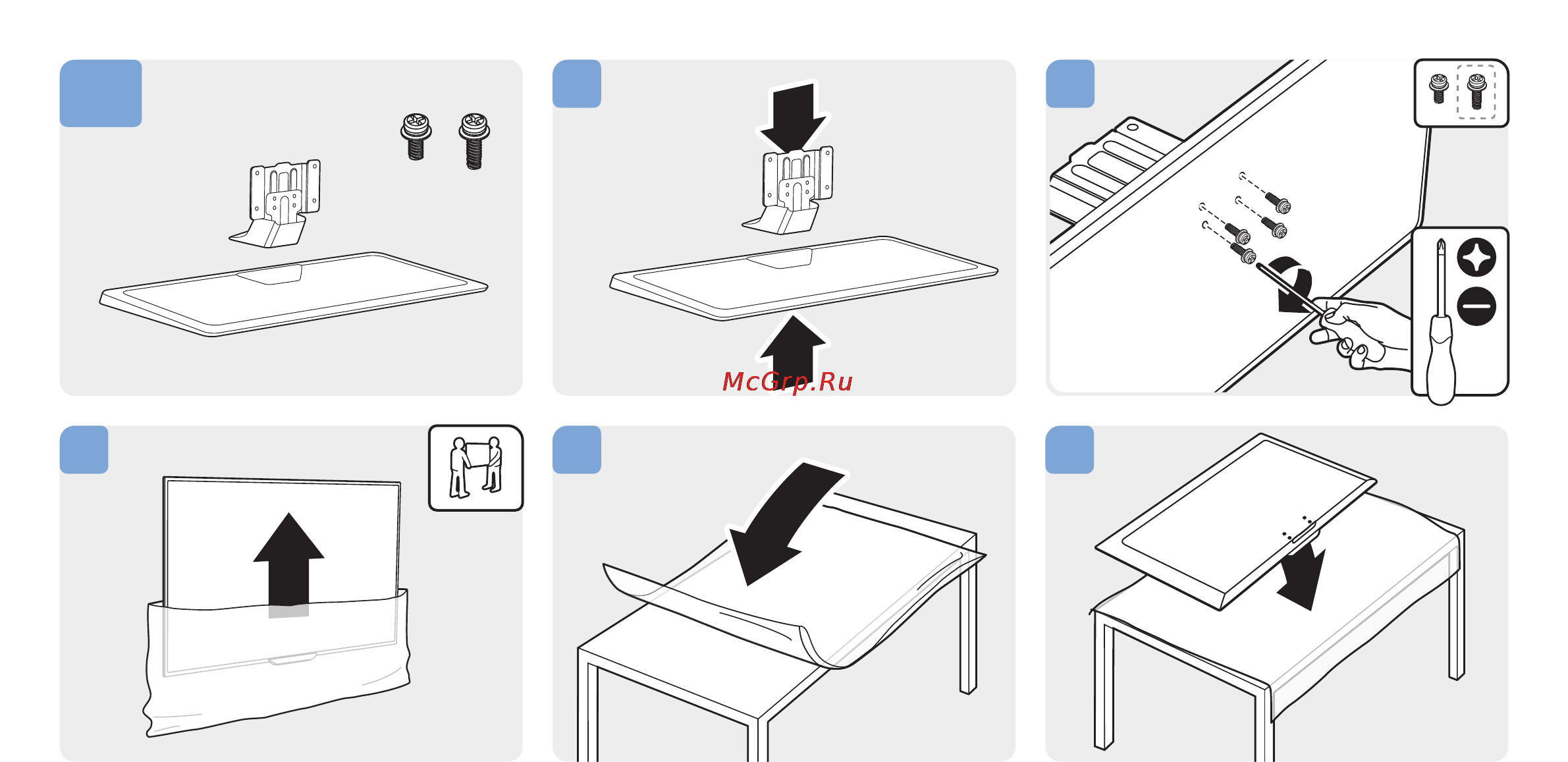 McGrp.Ru