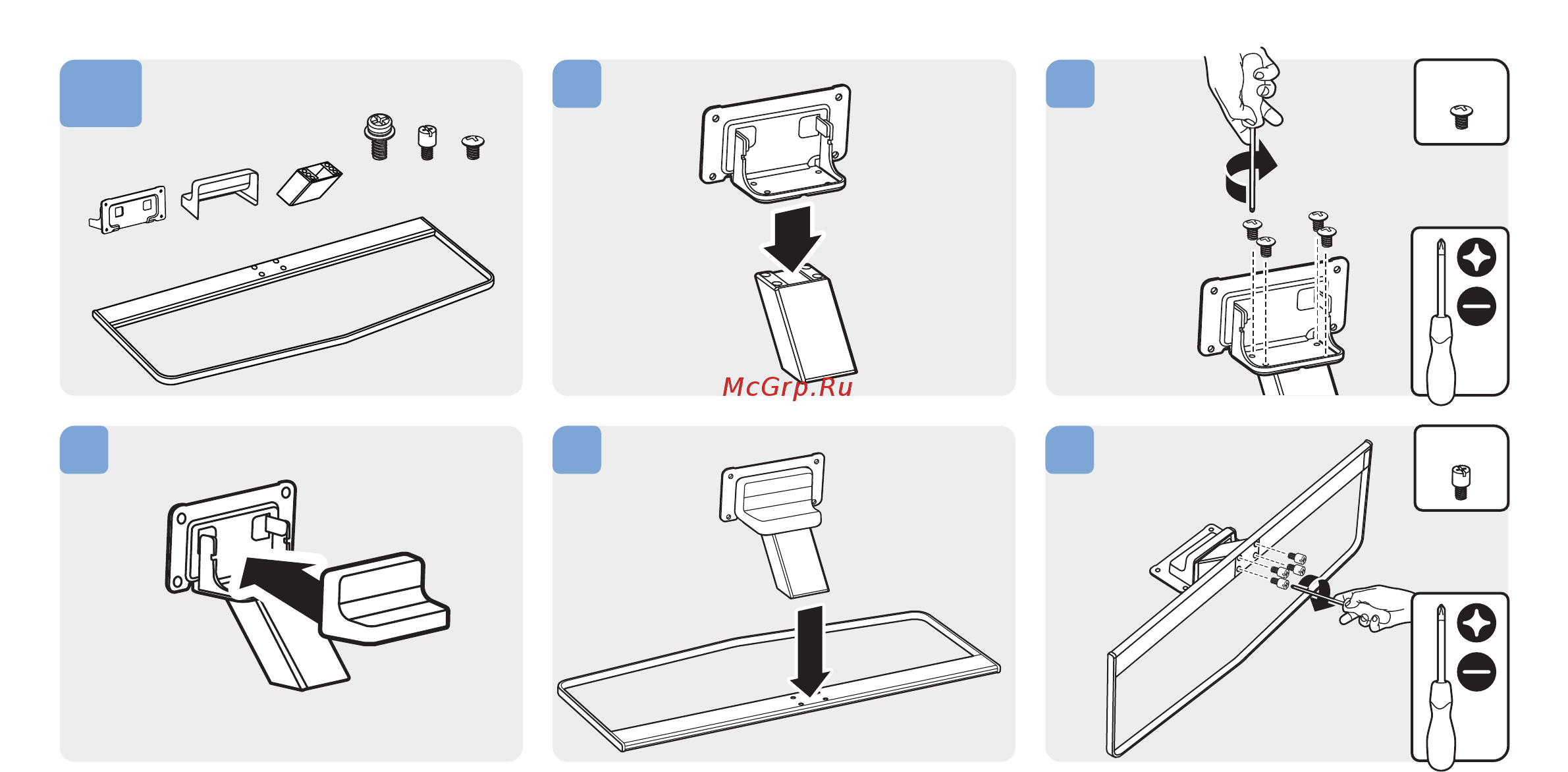 McGrp.Ru