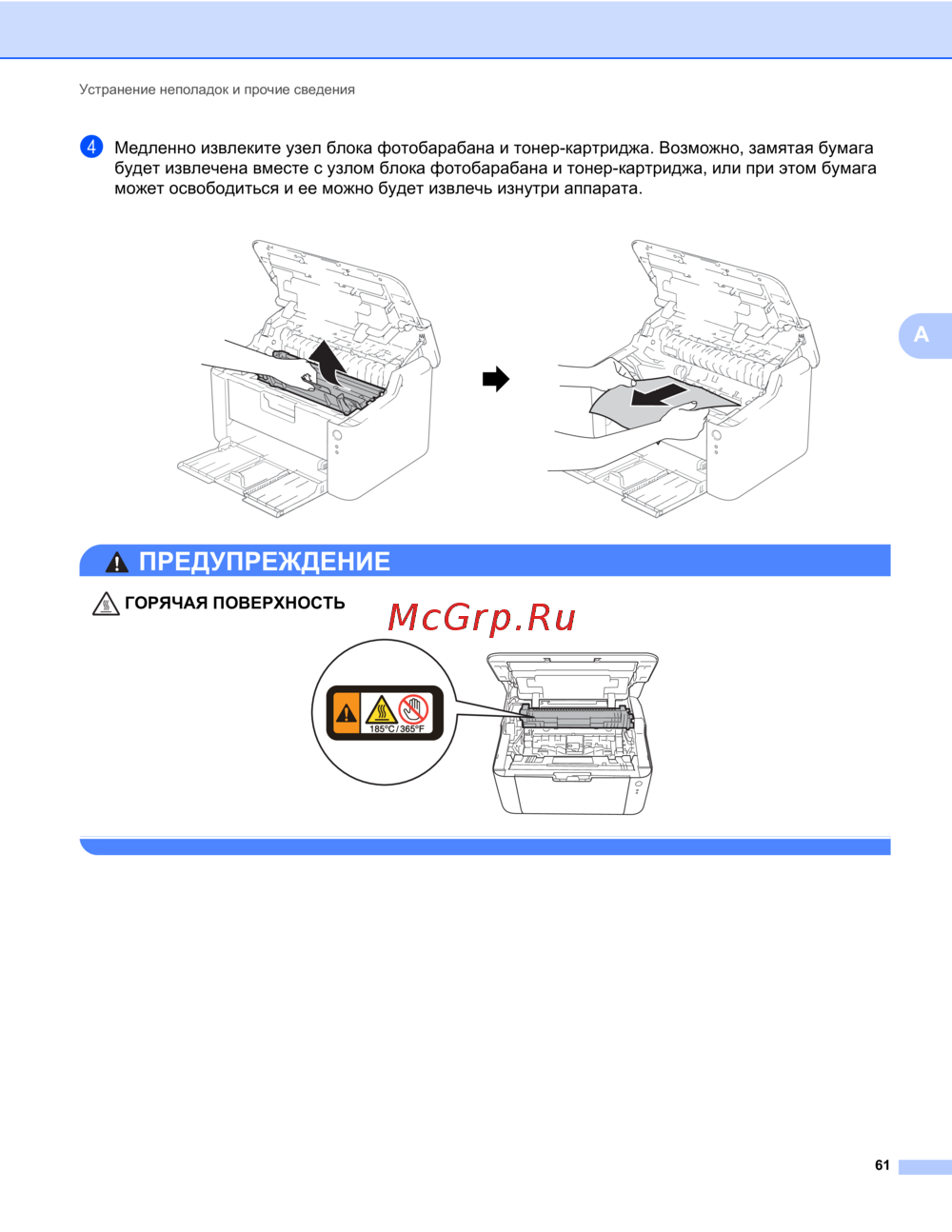 Устранение неполадок и прочие сведения

4 Медленно извлеките узел блока фотобарабана и тонер-картриджа. Возможно, замятая бумага будет извлечена вместе с узлом блока фотобарабана и тонер-картриджа, или при этом бумага может освободиться и ее можно будет извлечь изнутри аппарата.

A

ПРЕДУПРЕЖДЕНИЕ

ГОРЯЧАЯ ПОВЕРХНОСТЬ

McGrp.Ru

185°C / 365°F

61