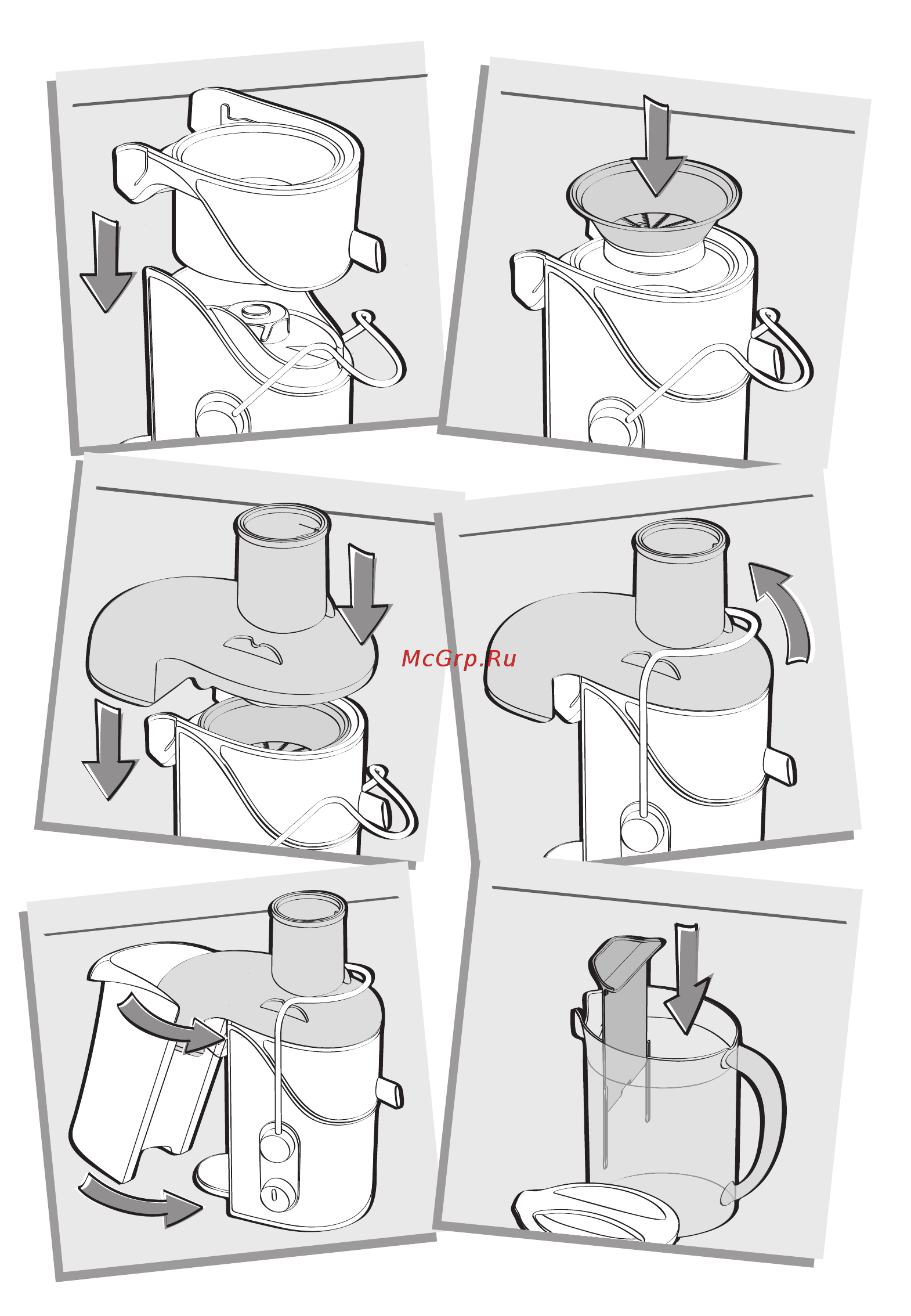 McGrp.Ru