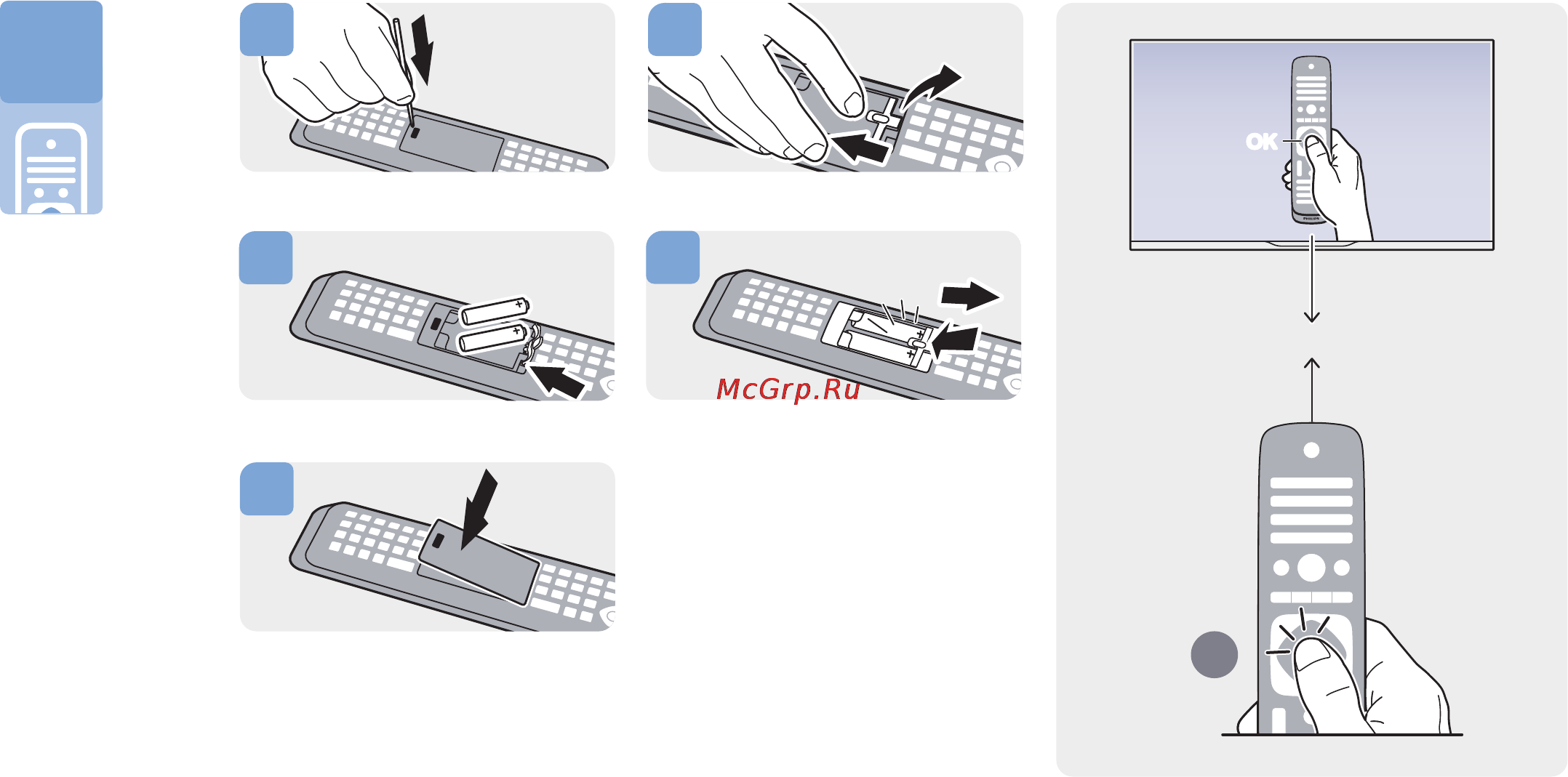 OK

PHILIPS

McGrp.Ru