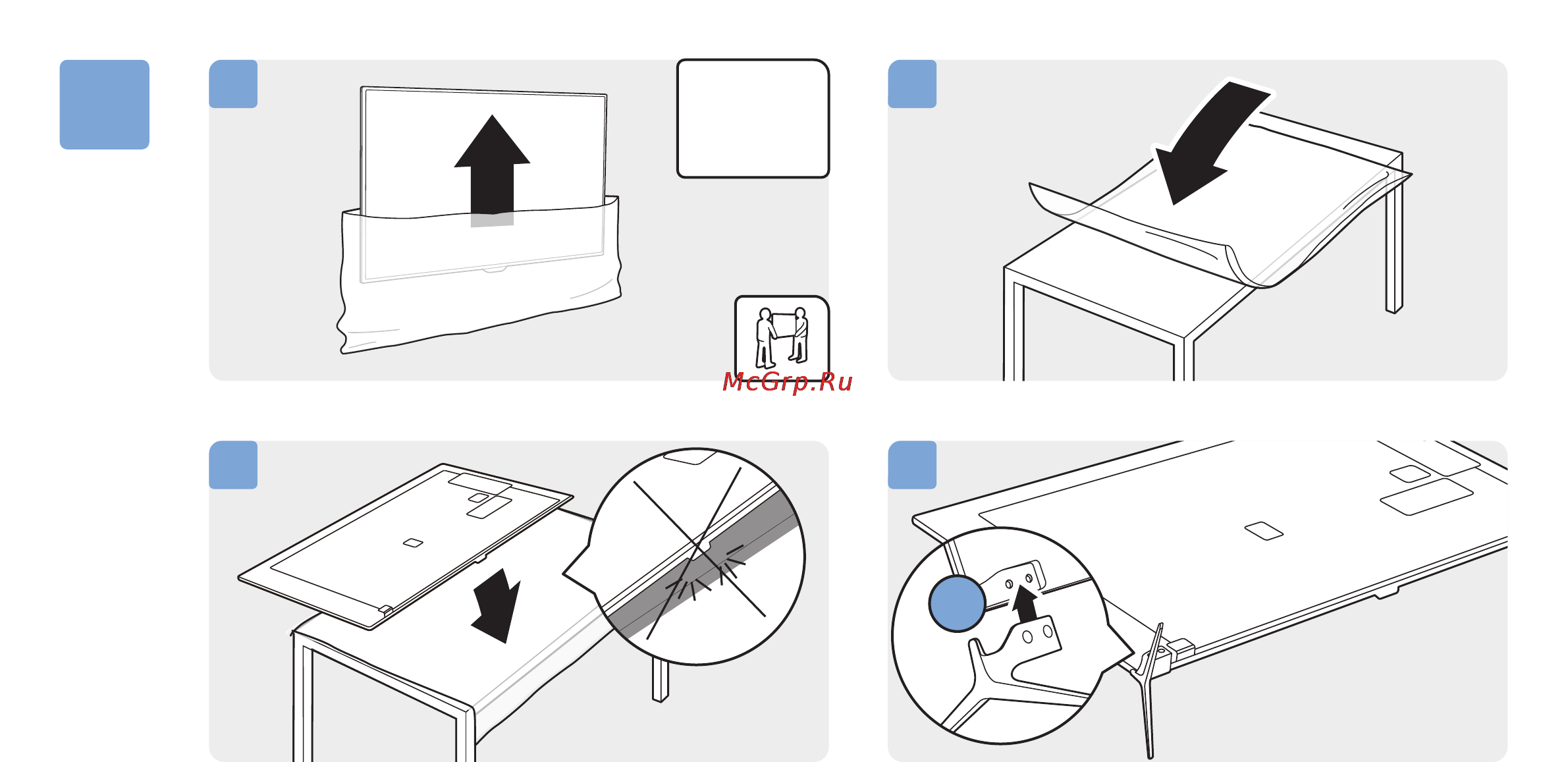 McGrp.Ru