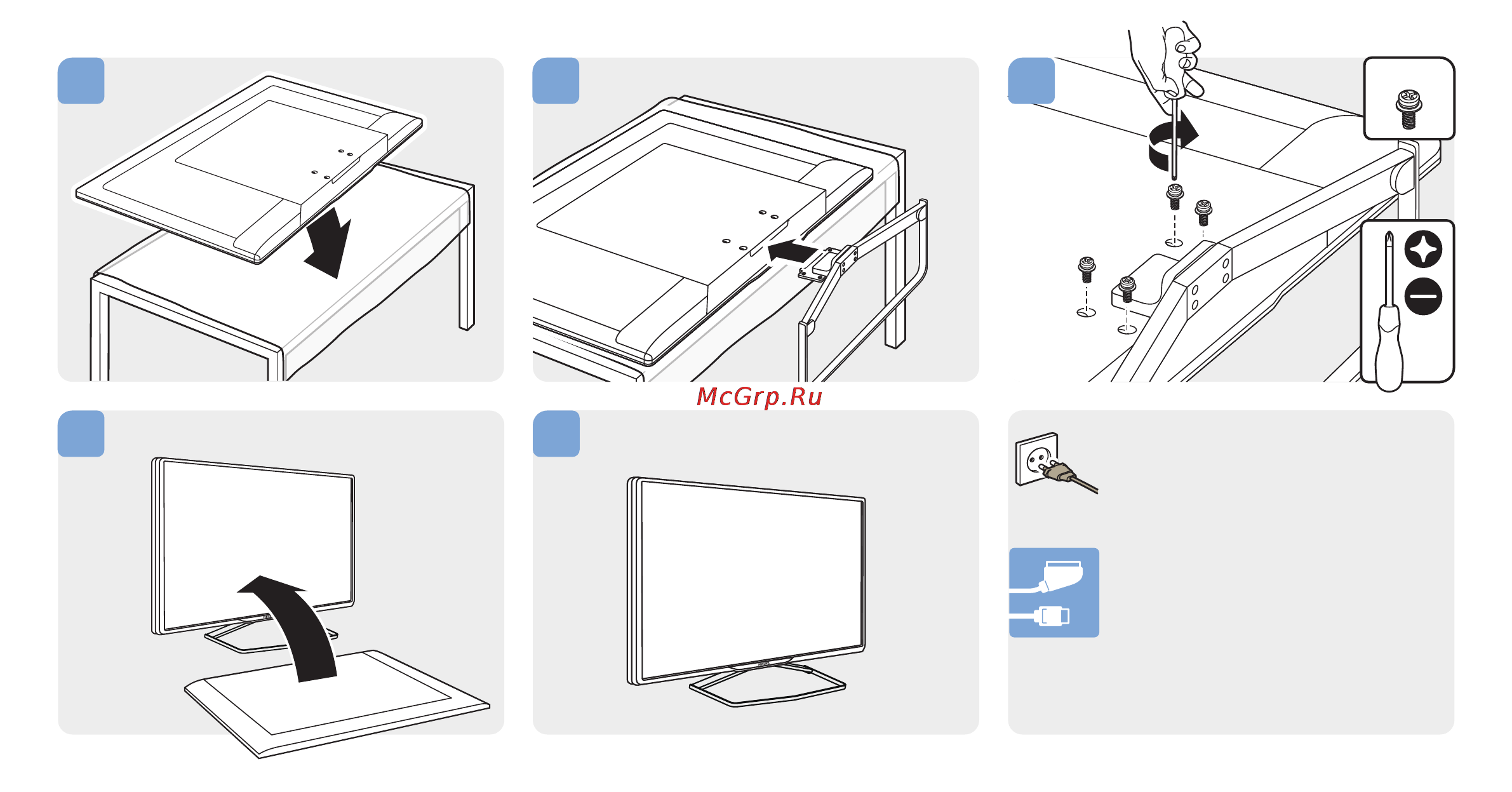 McGrp.Ru