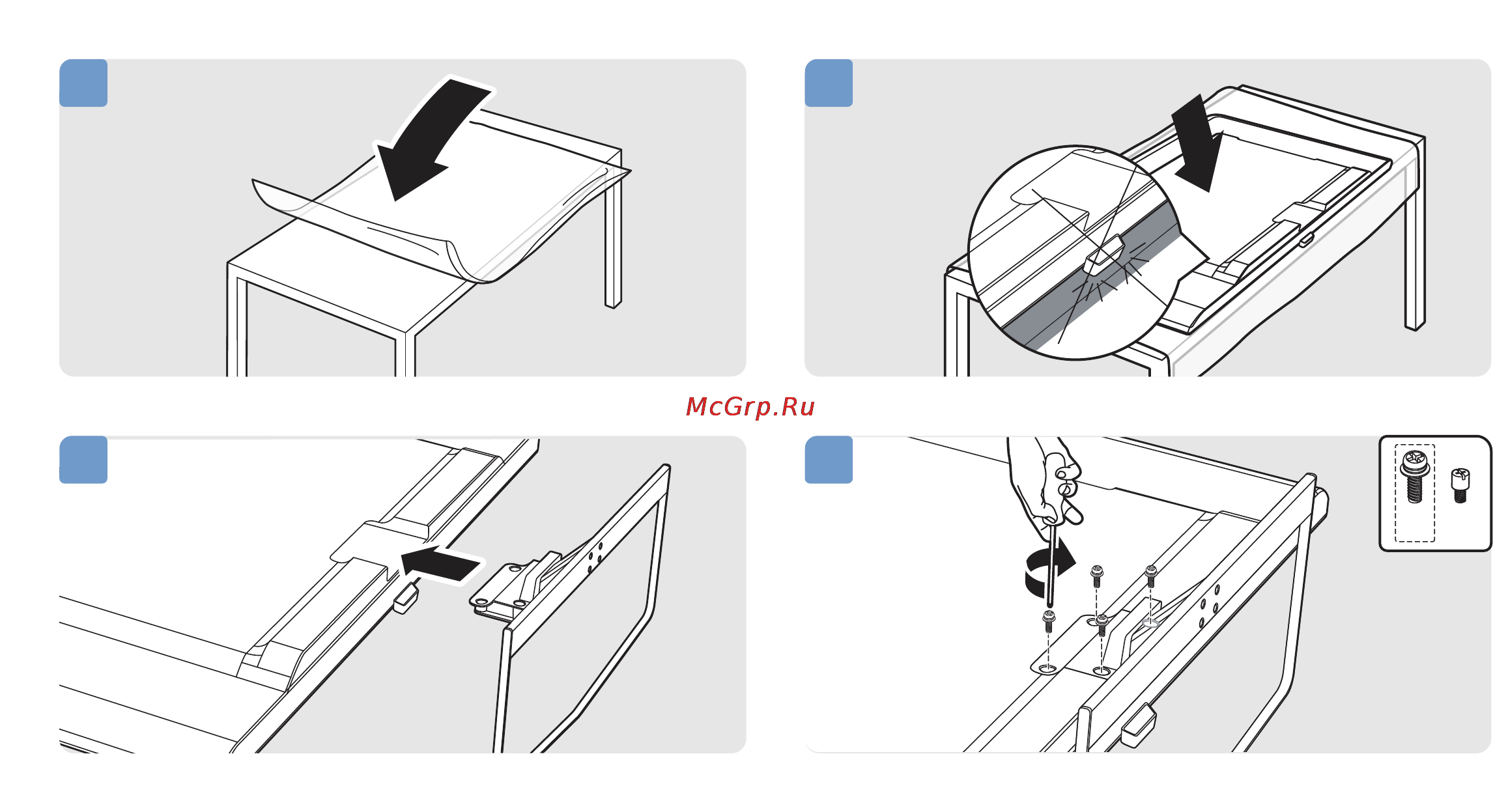 McGrp.Ru