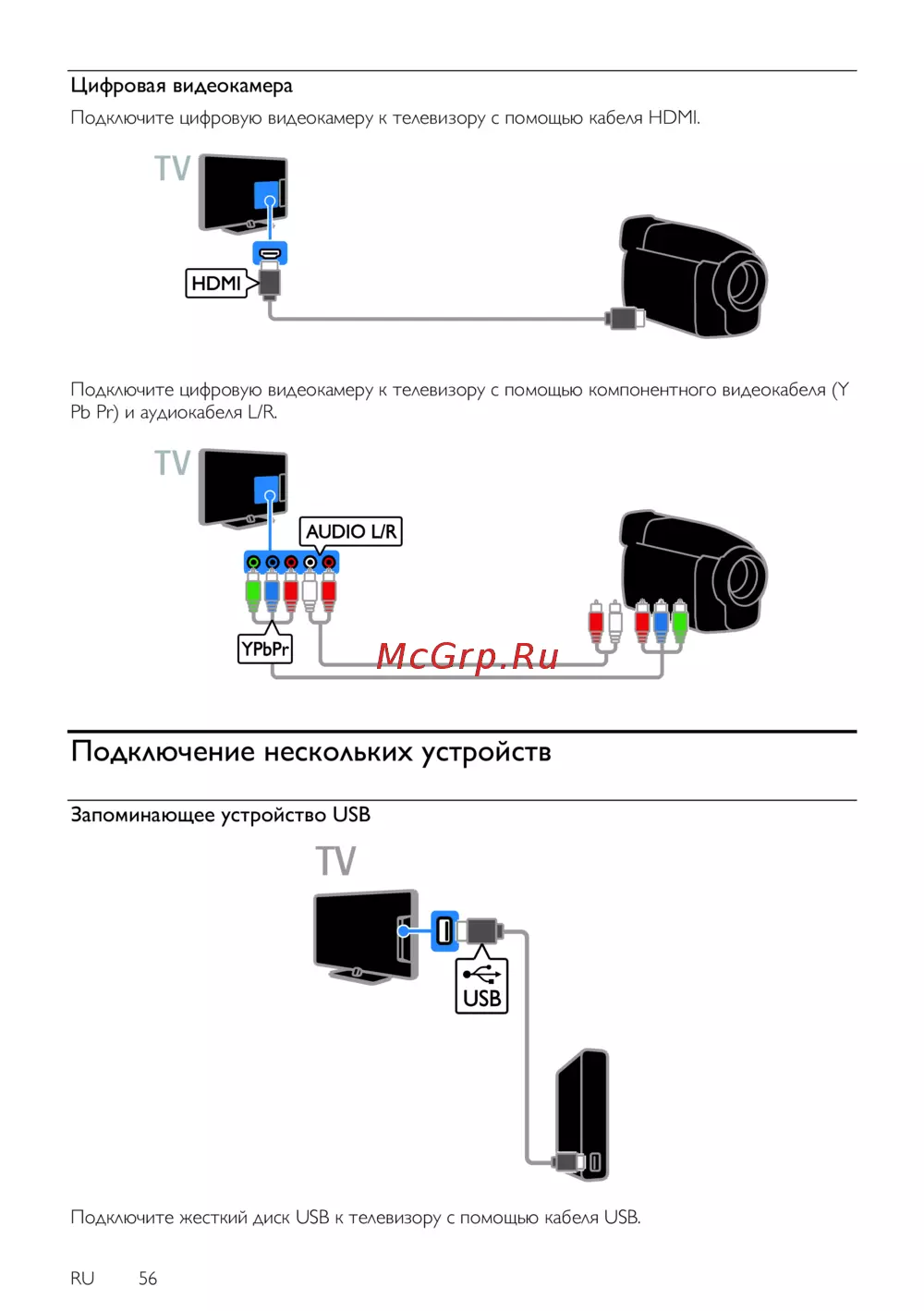 Цифровая видеокамера

Подключите цифровую видеокамеру к телевизору с помощью кабеля HDMI.

TV

HDMI

Подключите цифровую видеокамеру к телевизору с помощью компонентного видеокабеля (Y Pb Pr) и аудиокабеля L/R.

TV

AUDIO L/R

YPbPr

McGrp.Ru

Подключение нескольких устройств

Запоминающее устройство USB

TV

USB

Подключите жесткий диск USB к телевизору с помощью кабеля USB.

RU 56