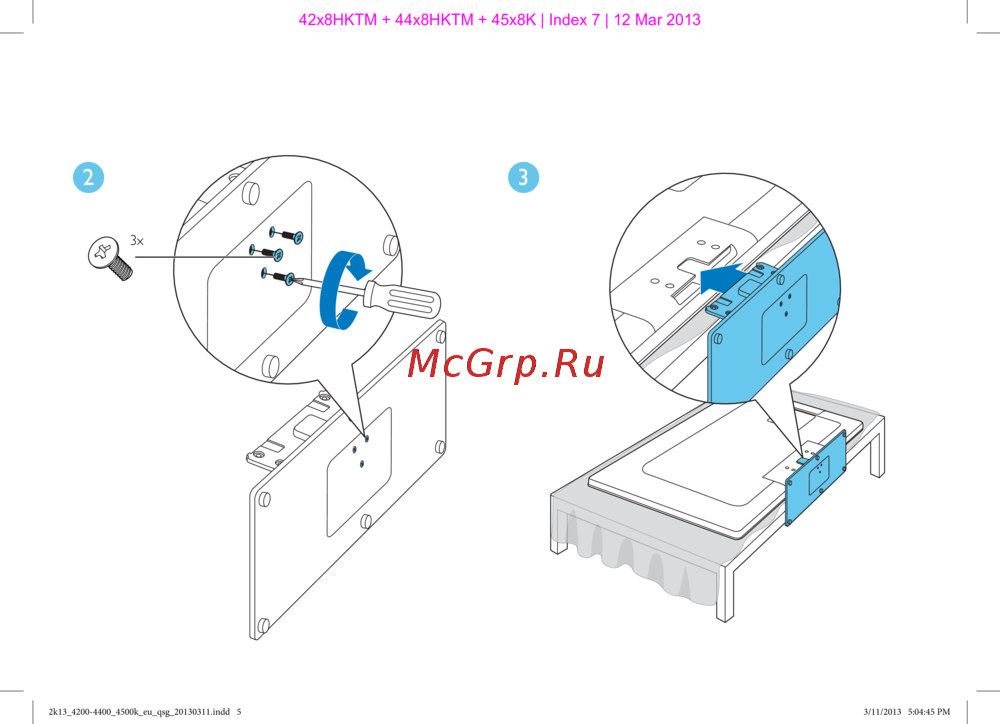 42x8HKTM + 44x8HKTM + 45x8K | Index 7 | 12 Mar 2013

2

3×

3

McGrp.Ru

2k13_4200-4400_4500k_eu_qsg_20130311.indd 5

3/11/2013 5:04:45 PM