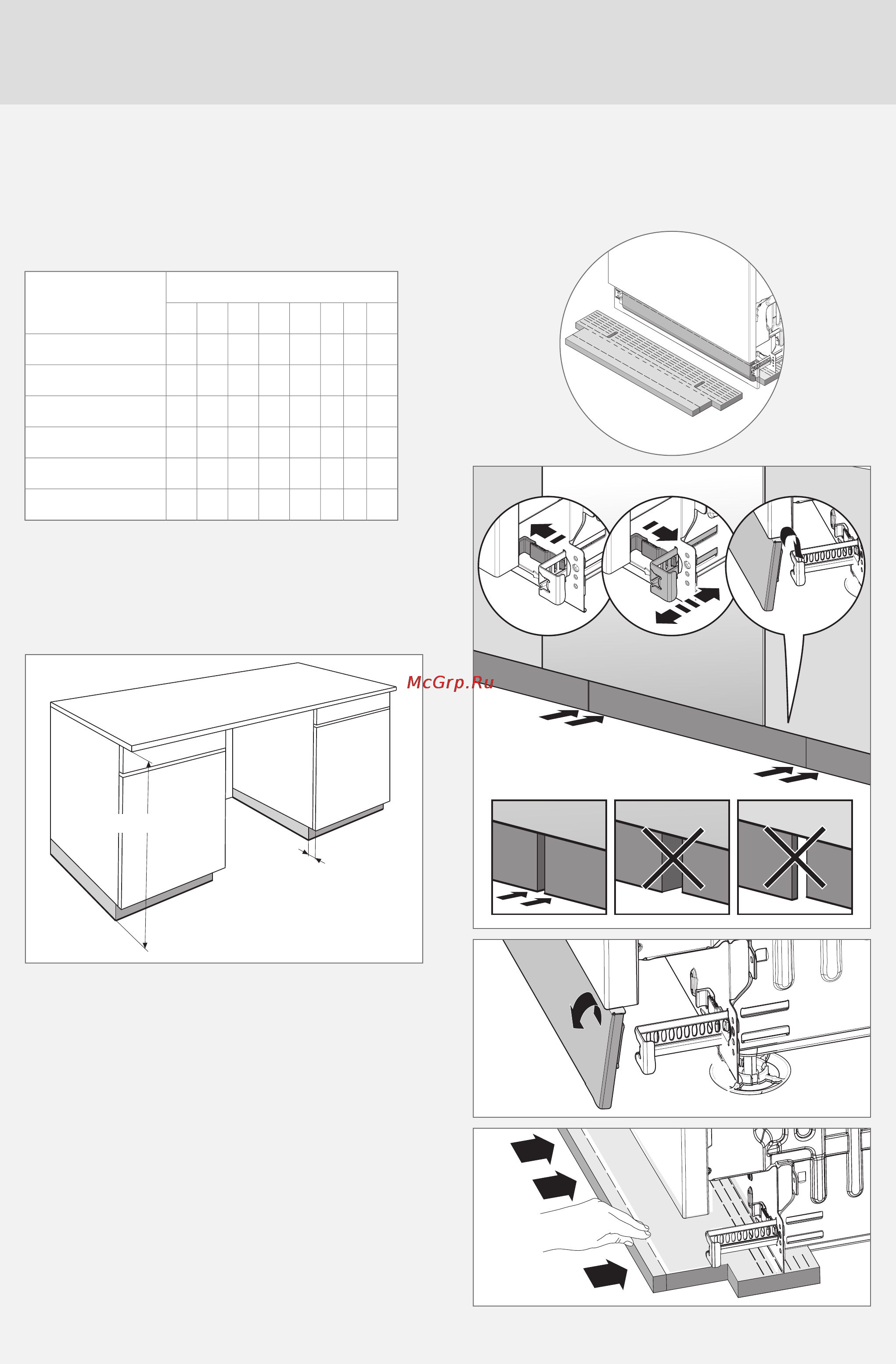 McGrp.Ru