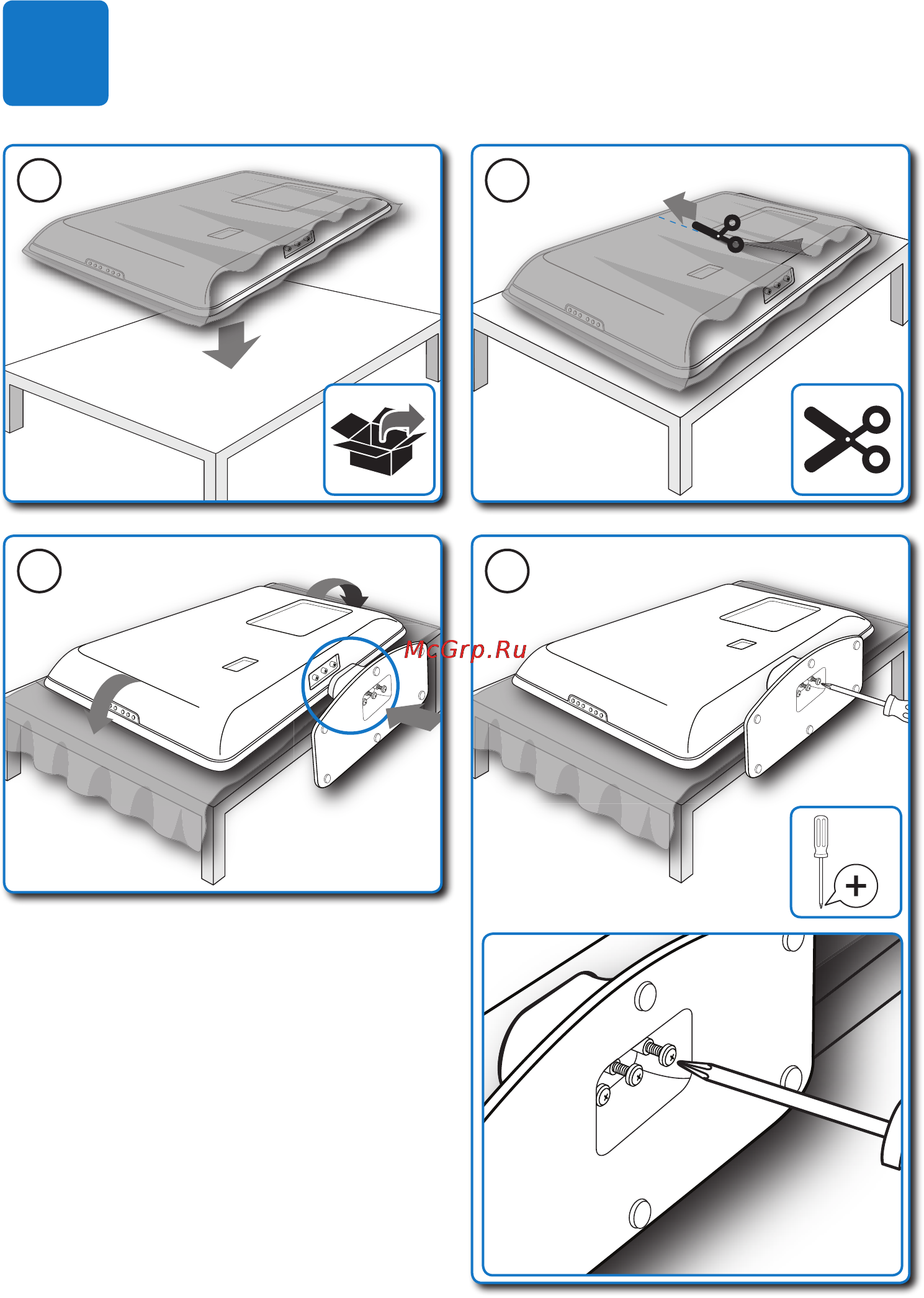 McGrp.Ru