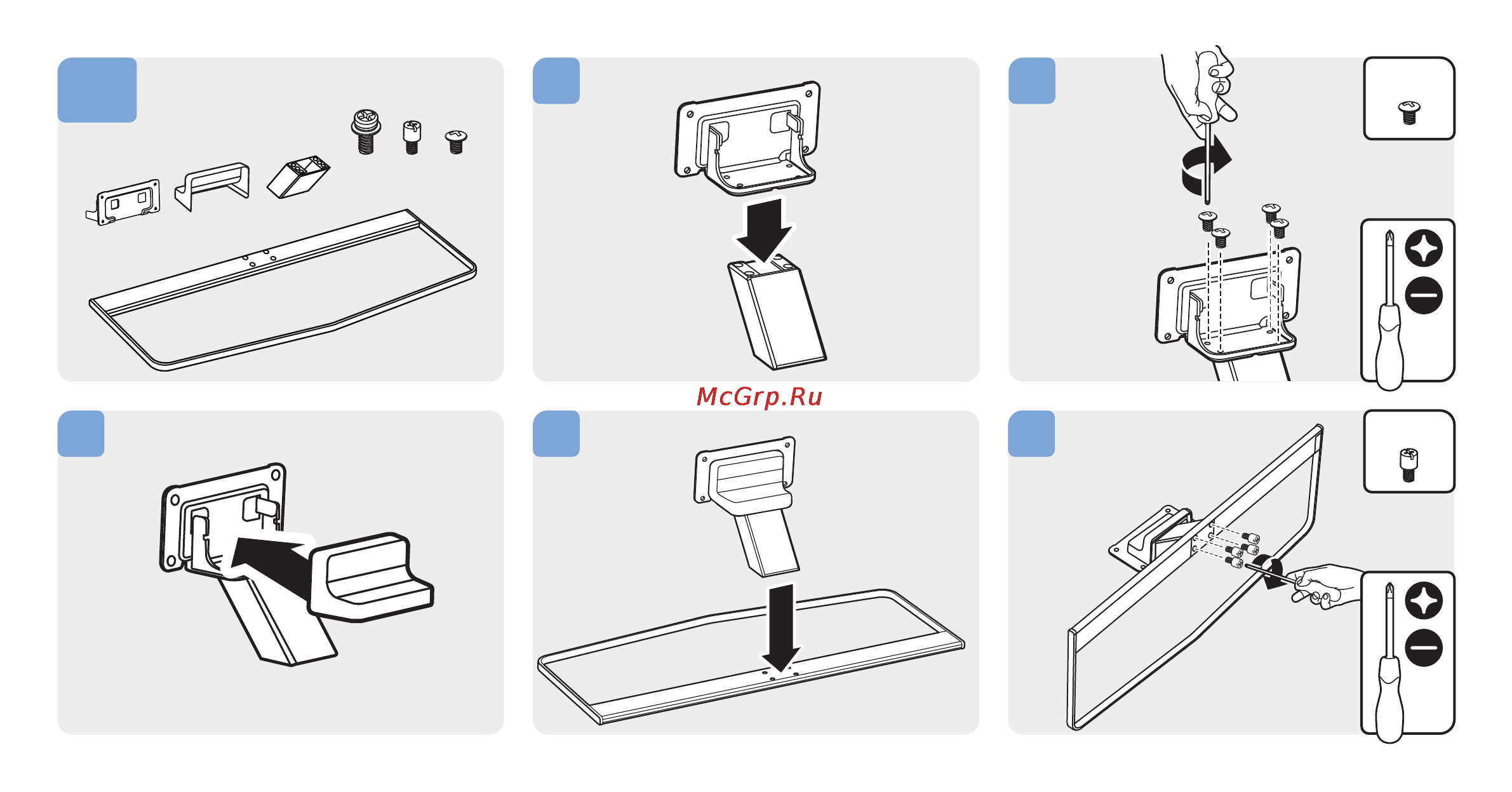 McGrp.Ru