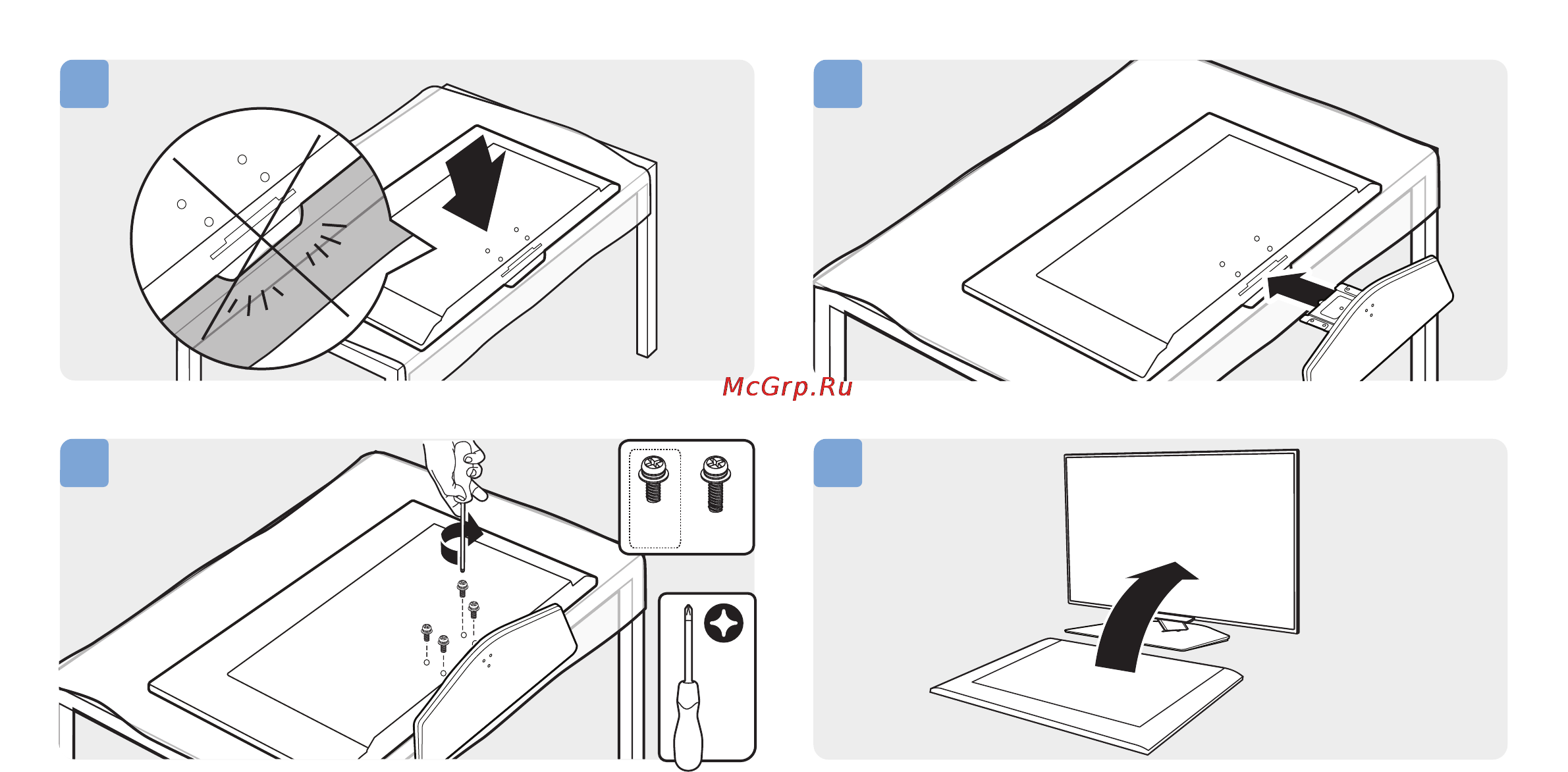 McGrp.Ru