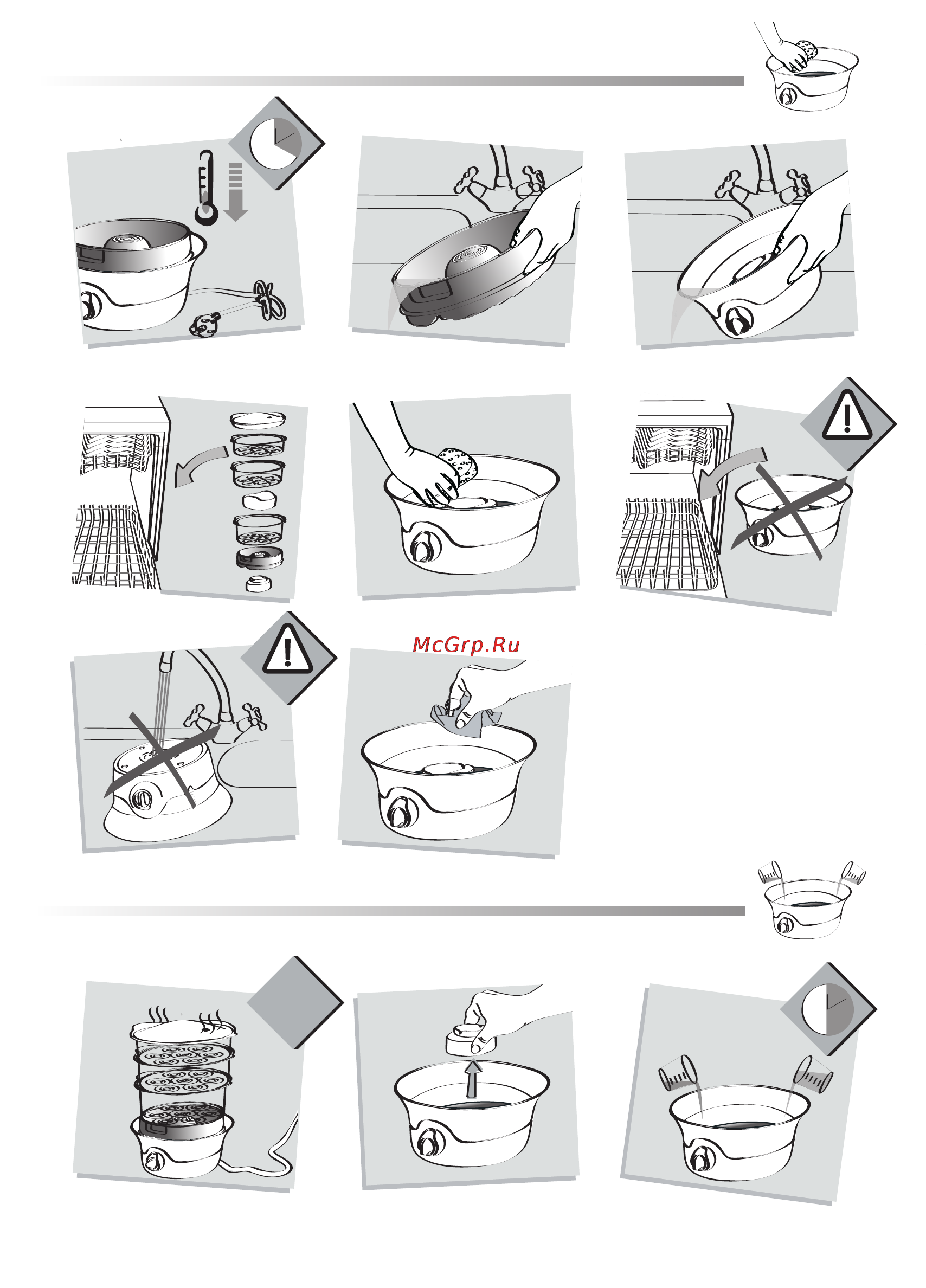 McGrp.Ru