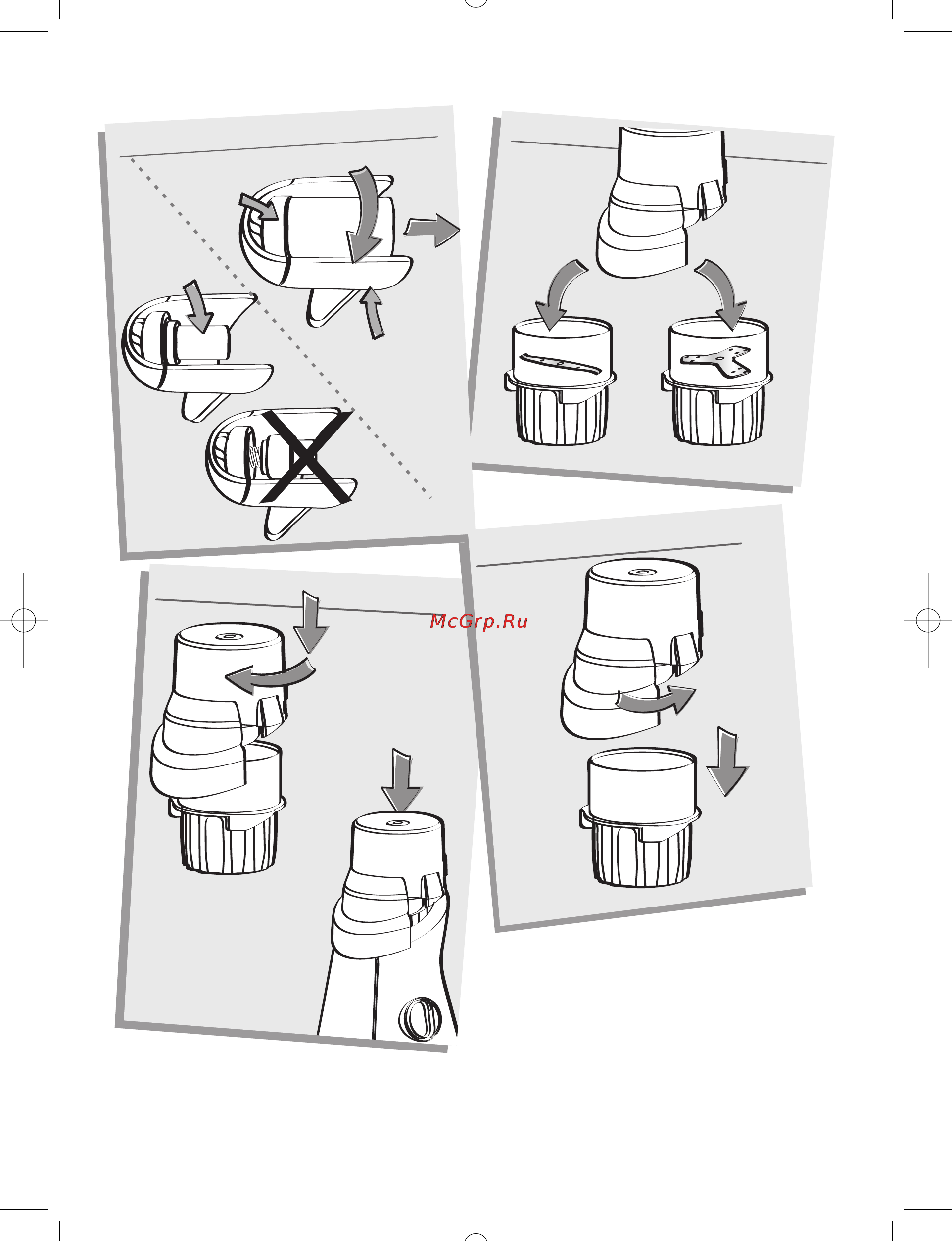 McGrp.Ru