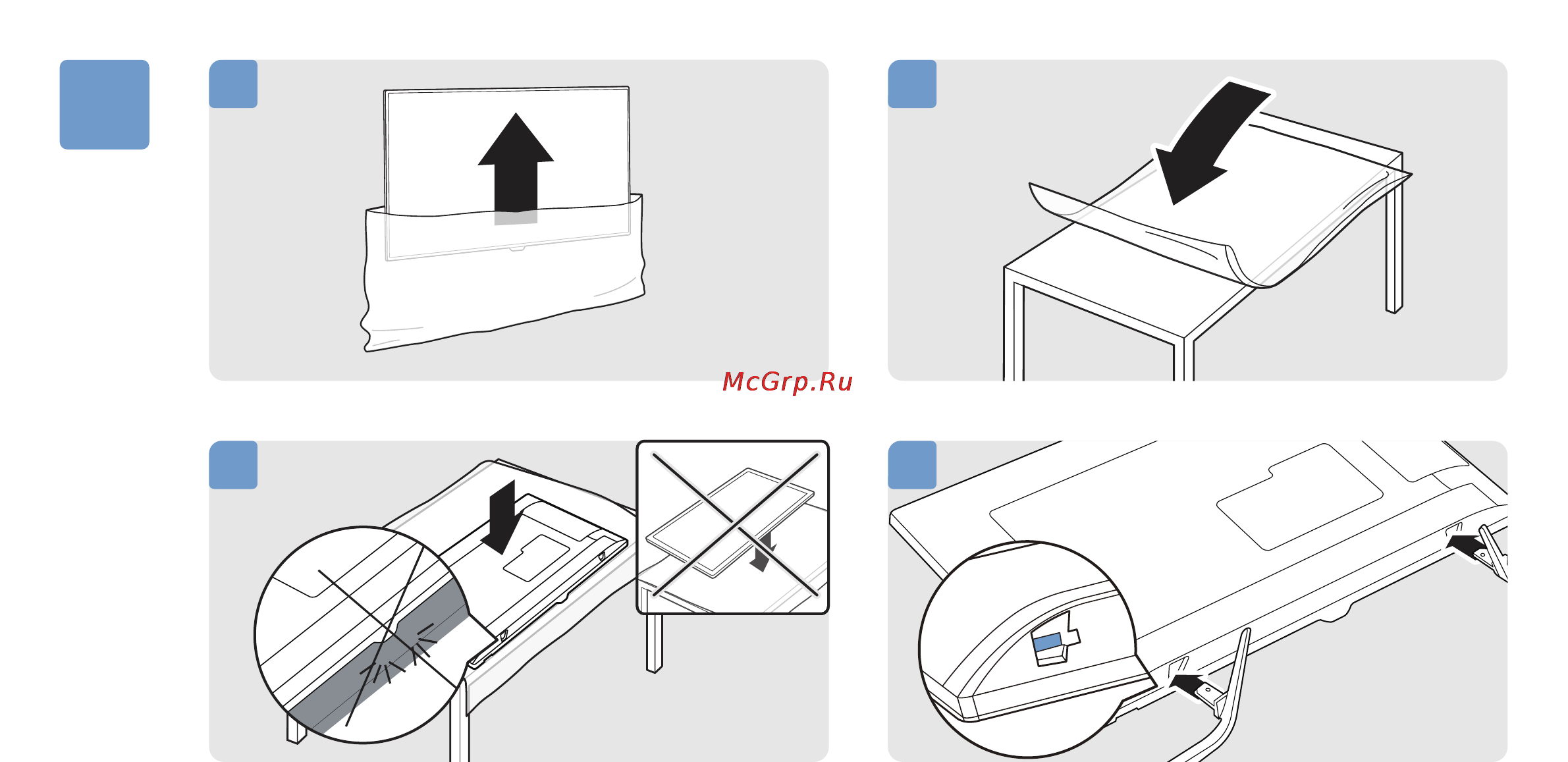 McGrp.Ru