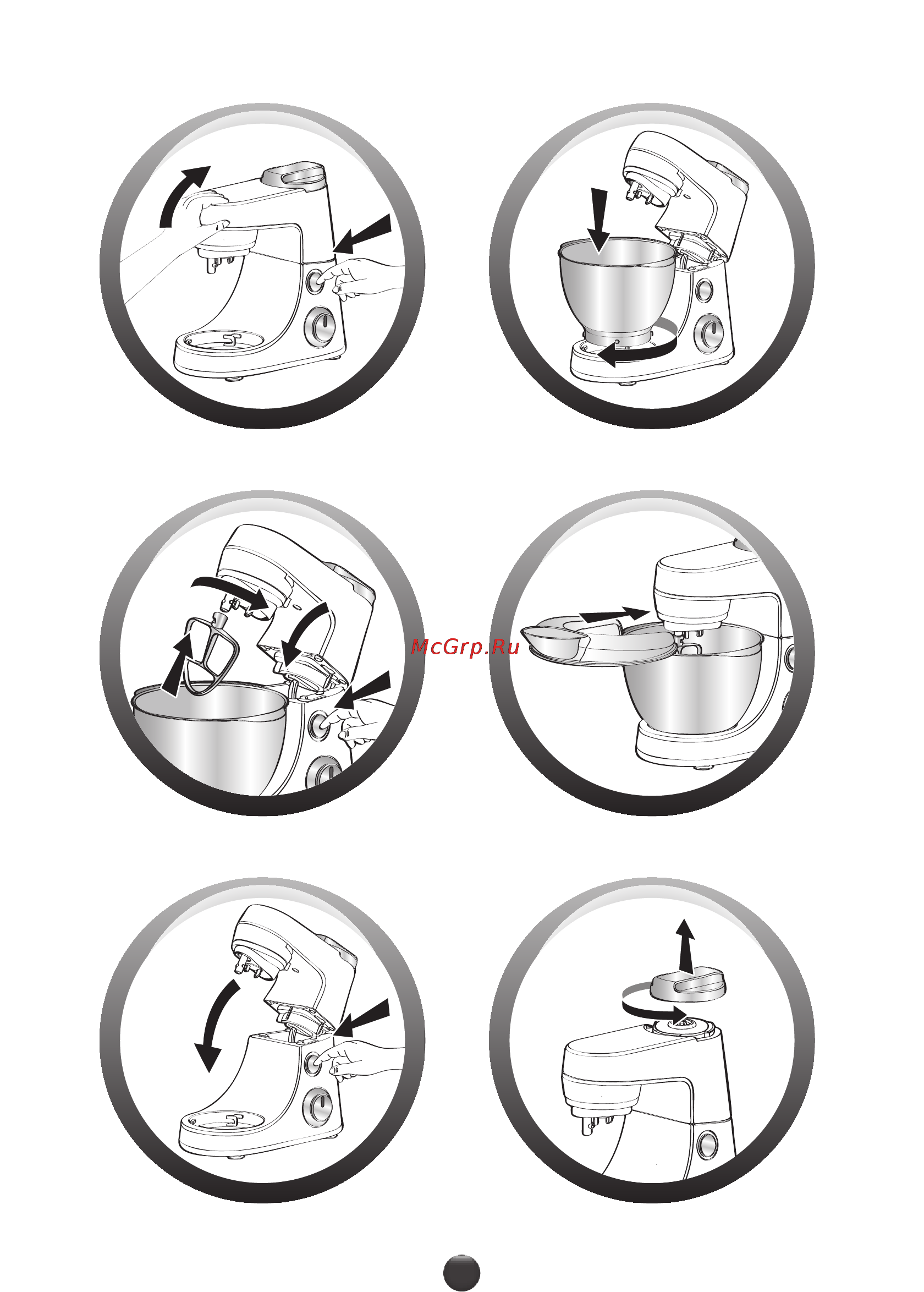 McGrp.Ru