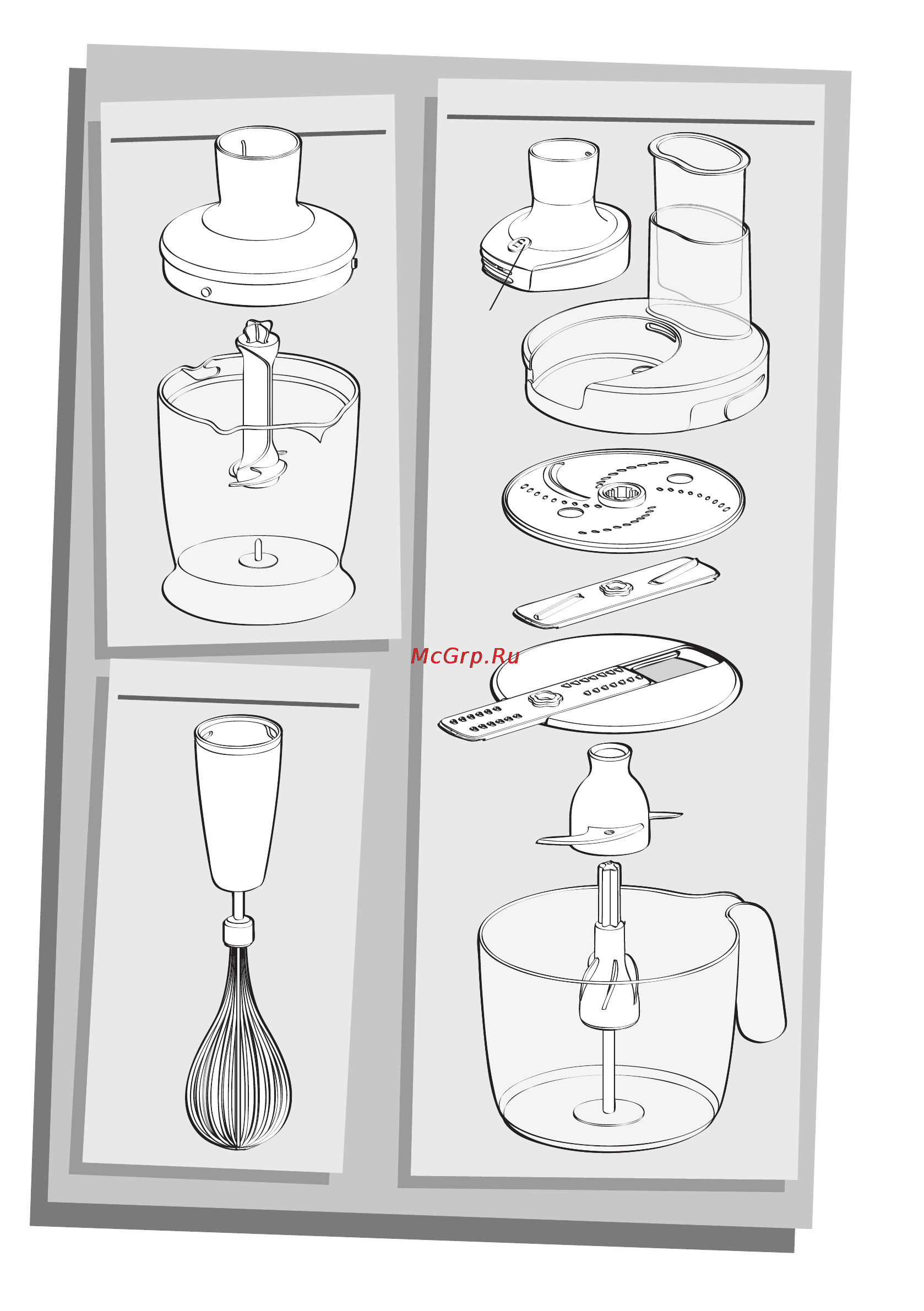 McGrp.Ru