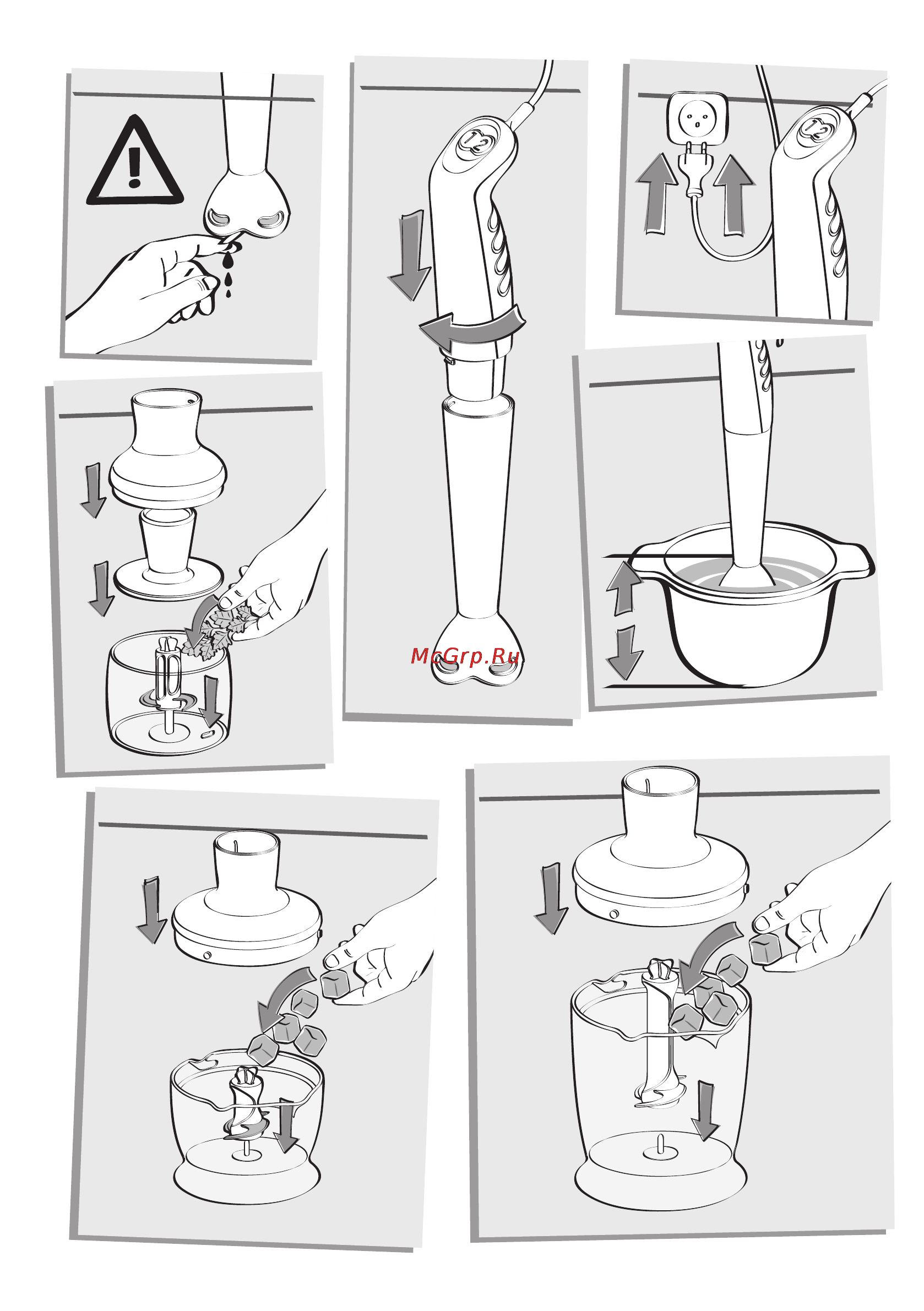 1 2

1 2

McGrp.Ru