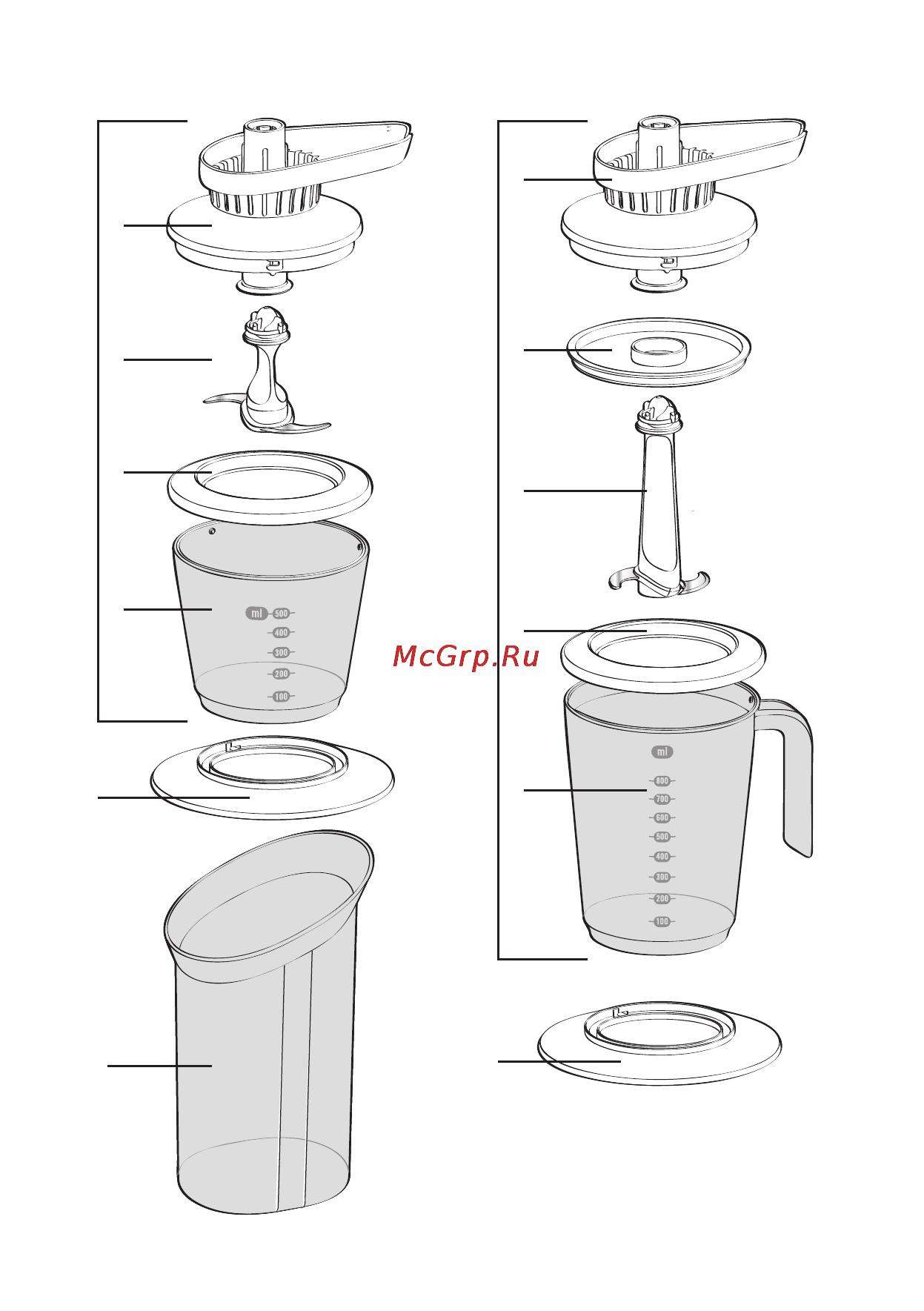 ml
500
400
300
200
100

McGrp.Ru

ml
800
700
600
500
400
300
200
100