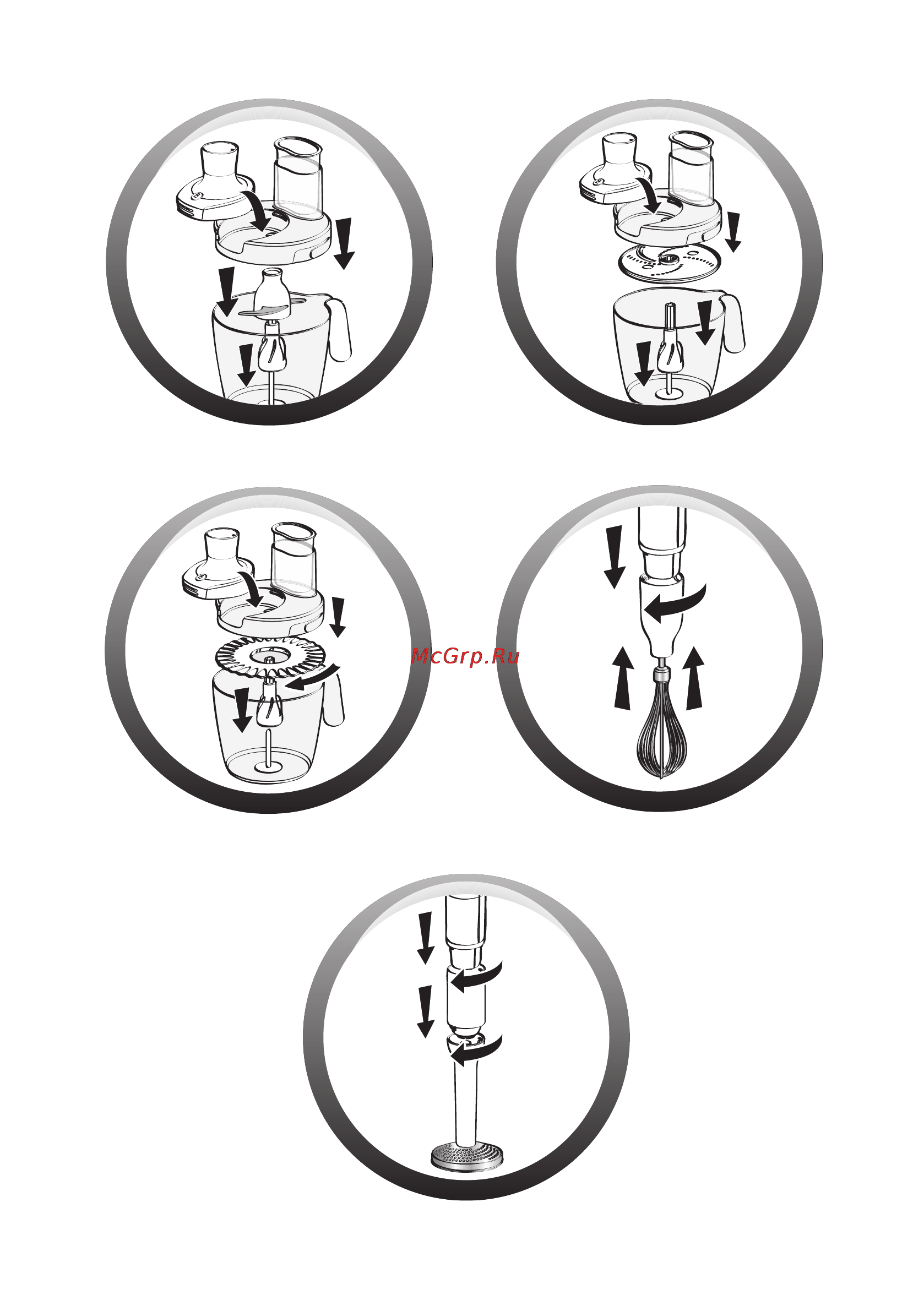 McGrp.Ru