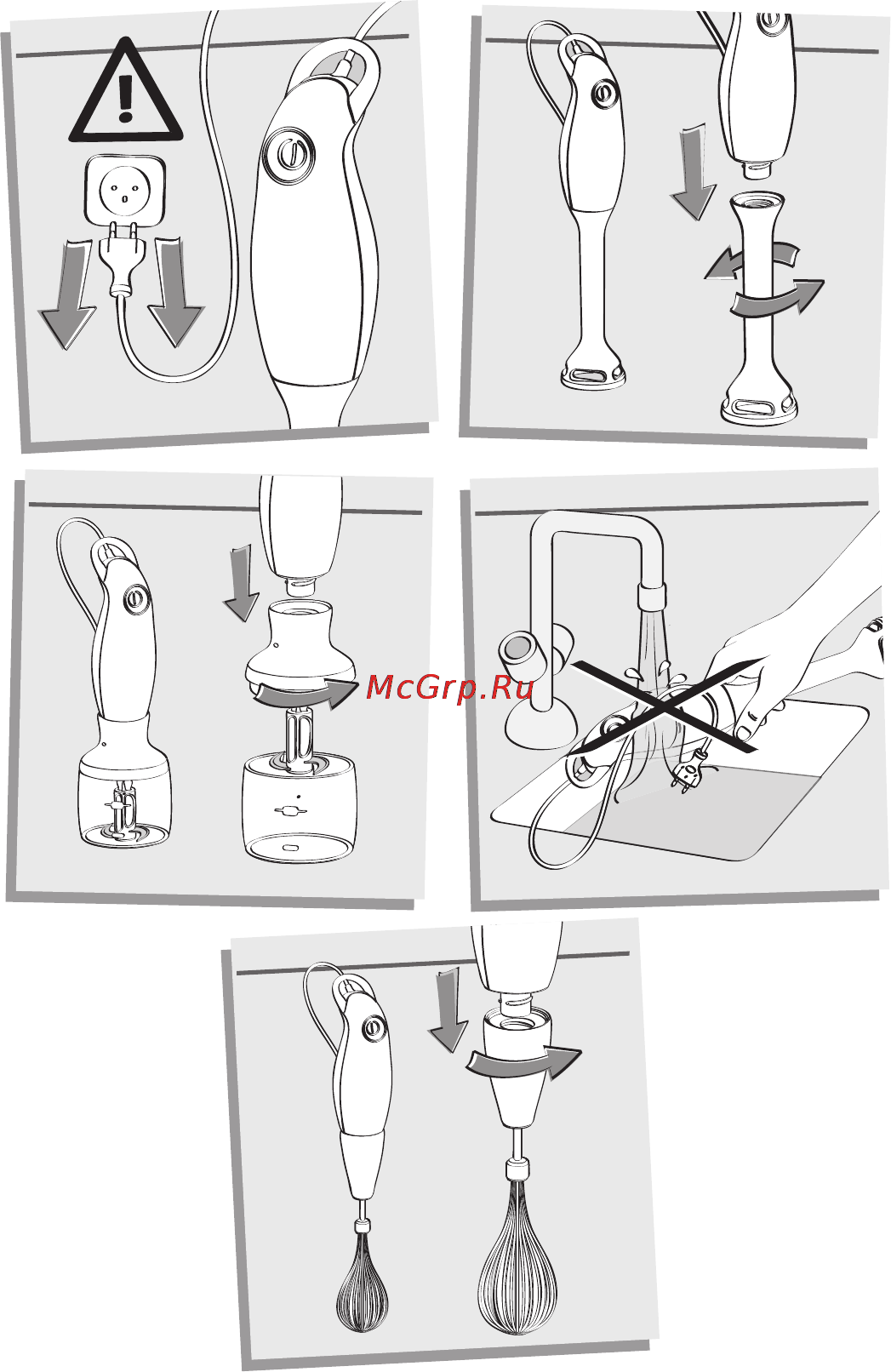 McGrp.Ru