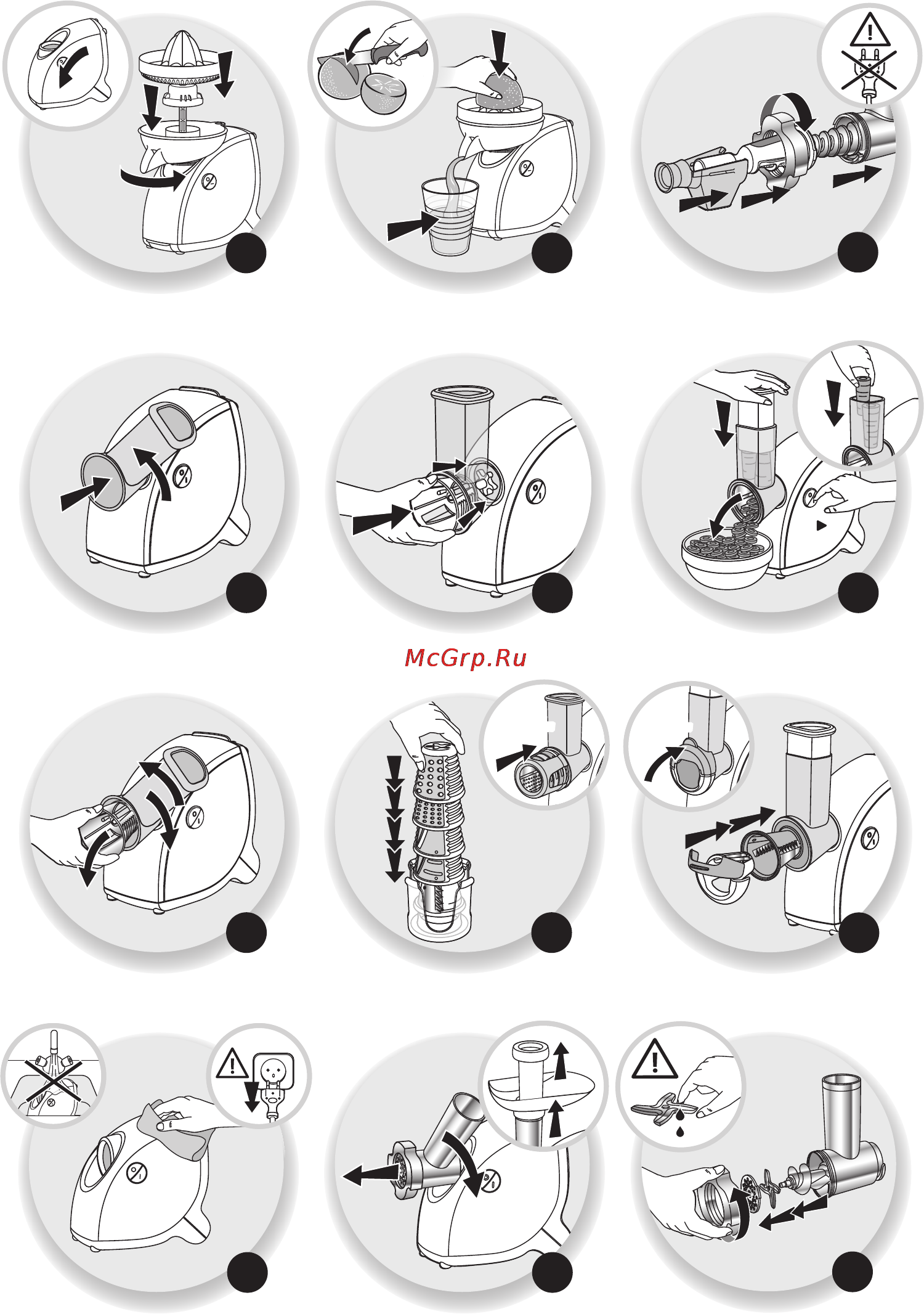 McGrp.Ru