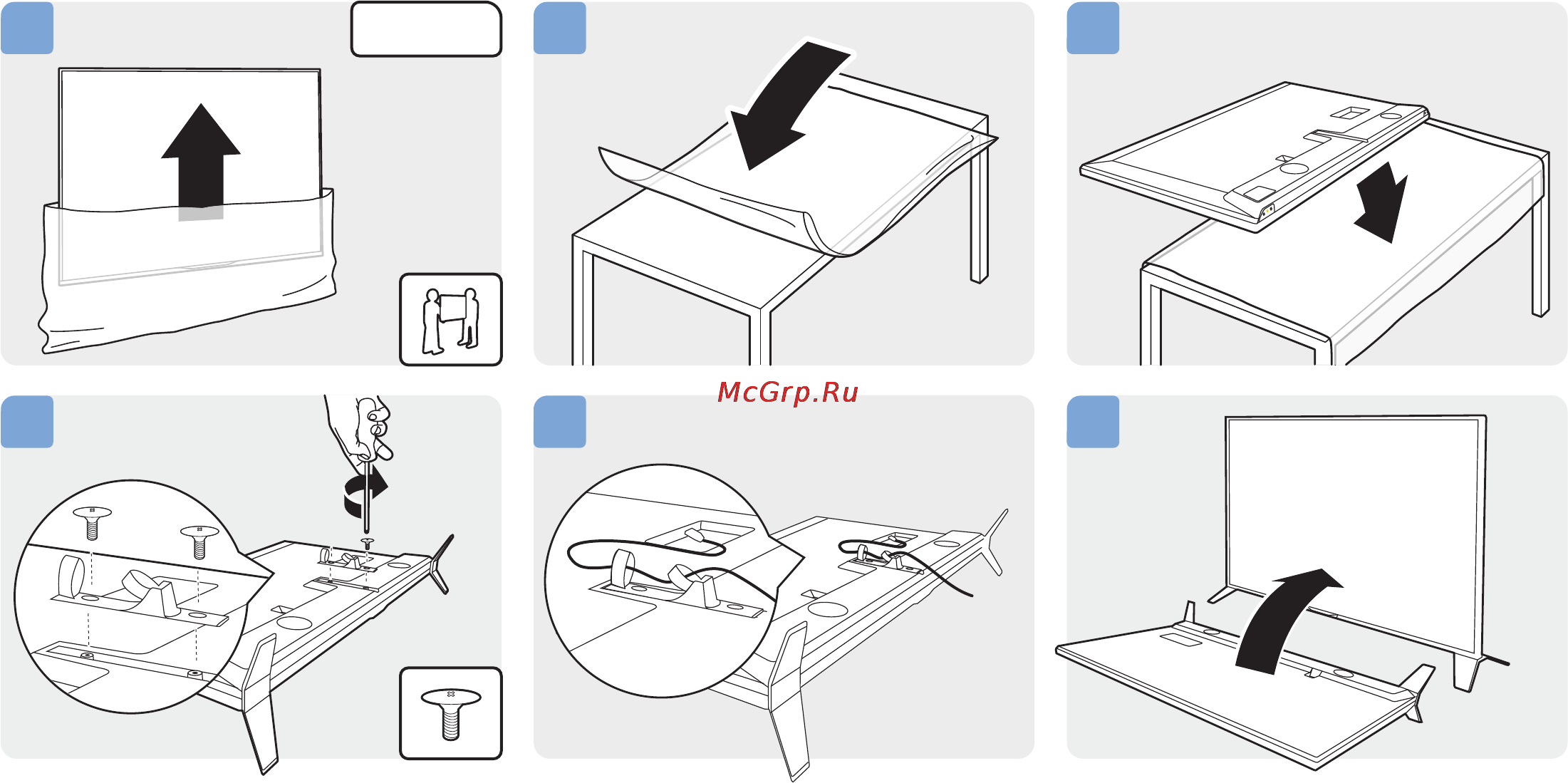 McGrp.Ru