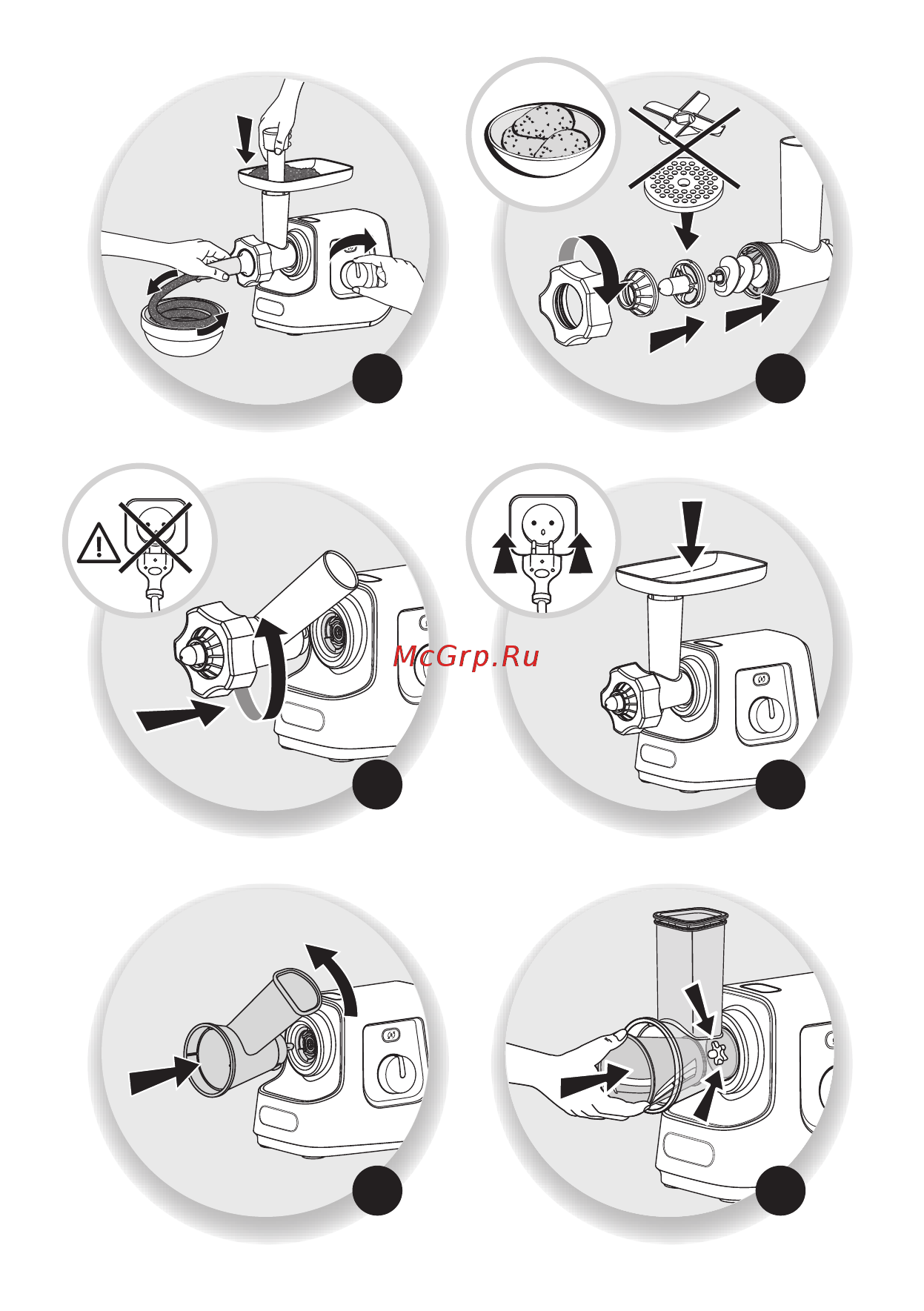 McGrp.Ru