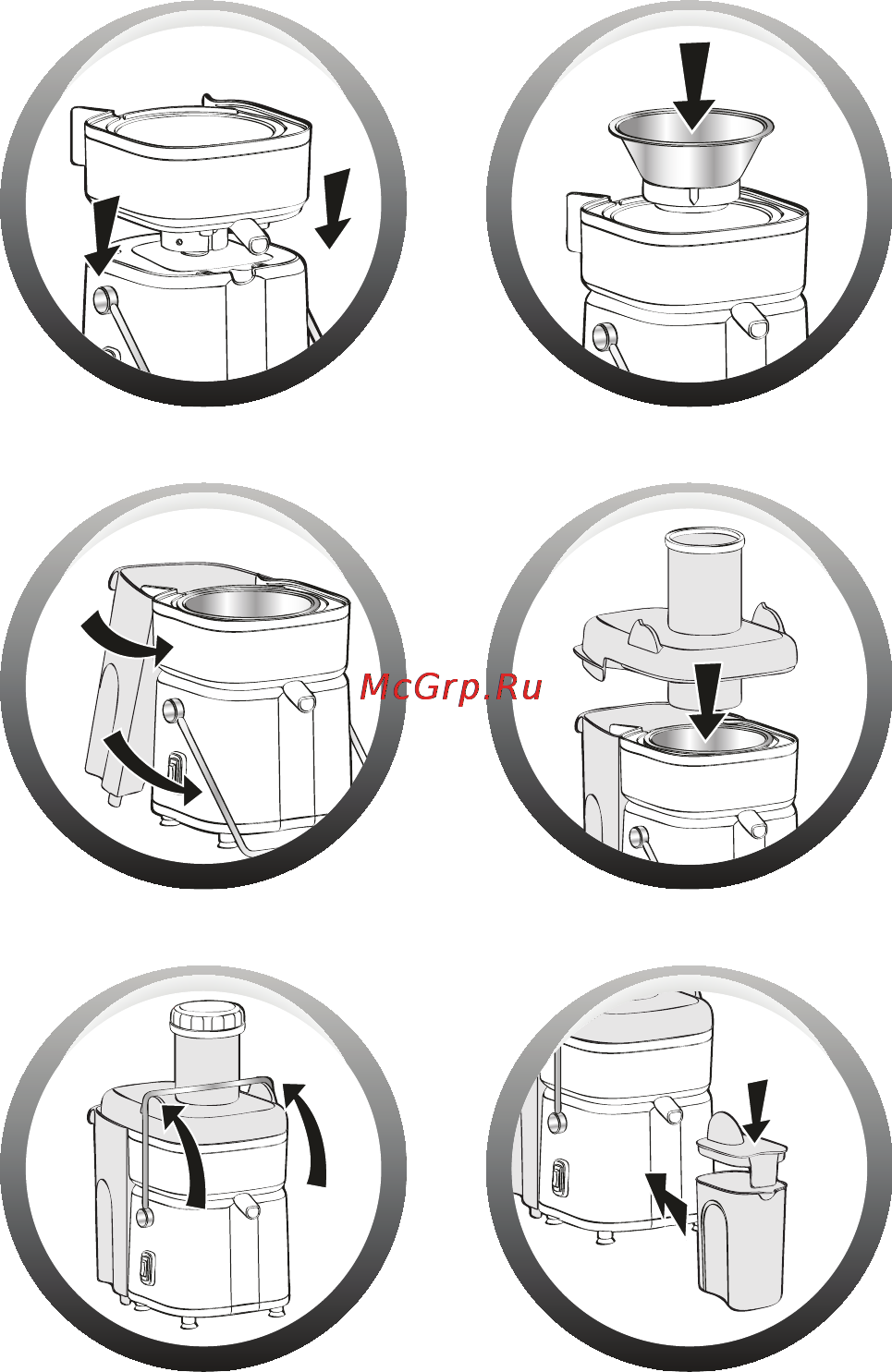 McGrp.Ru