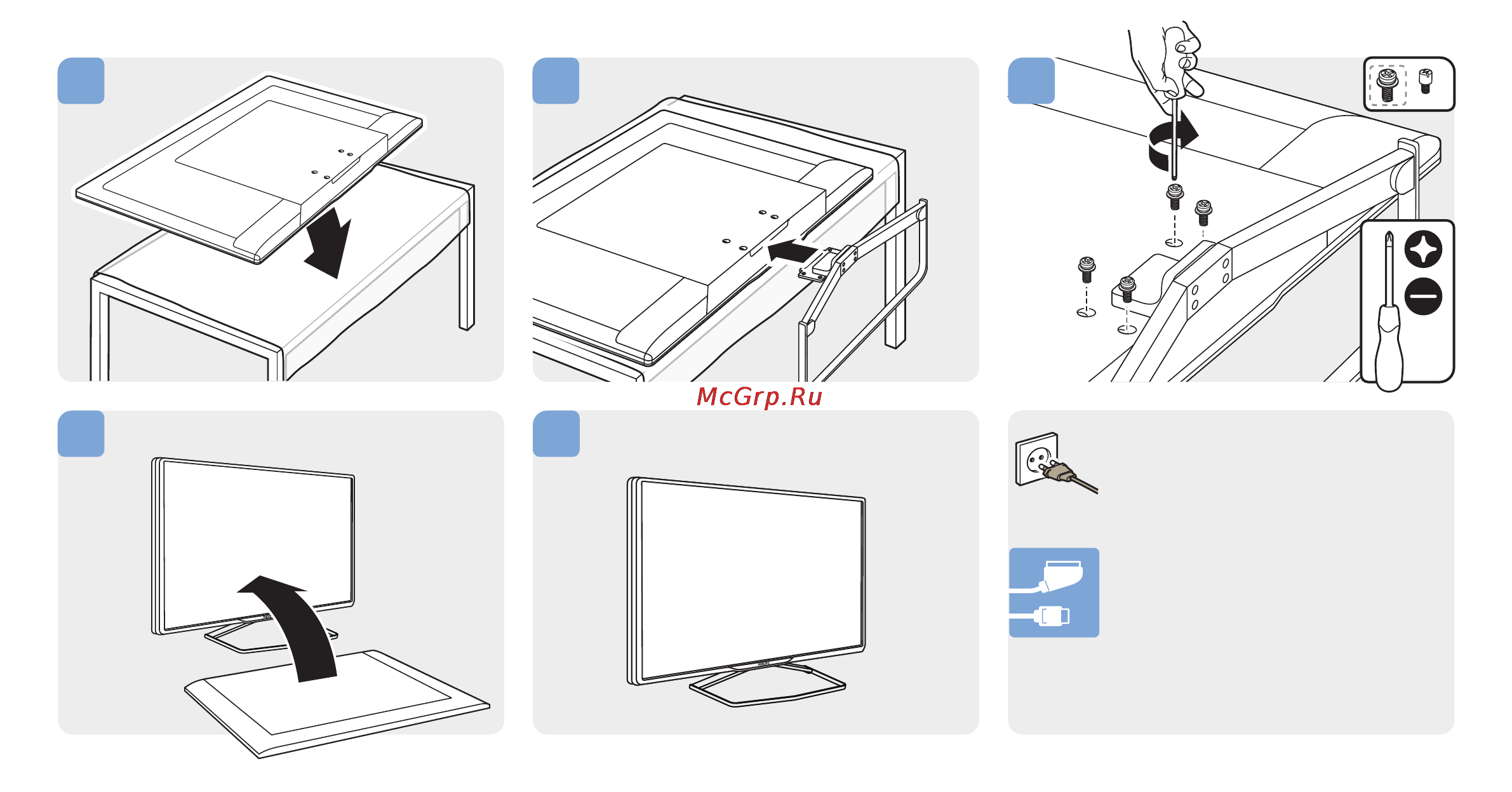 McGrp.Ru