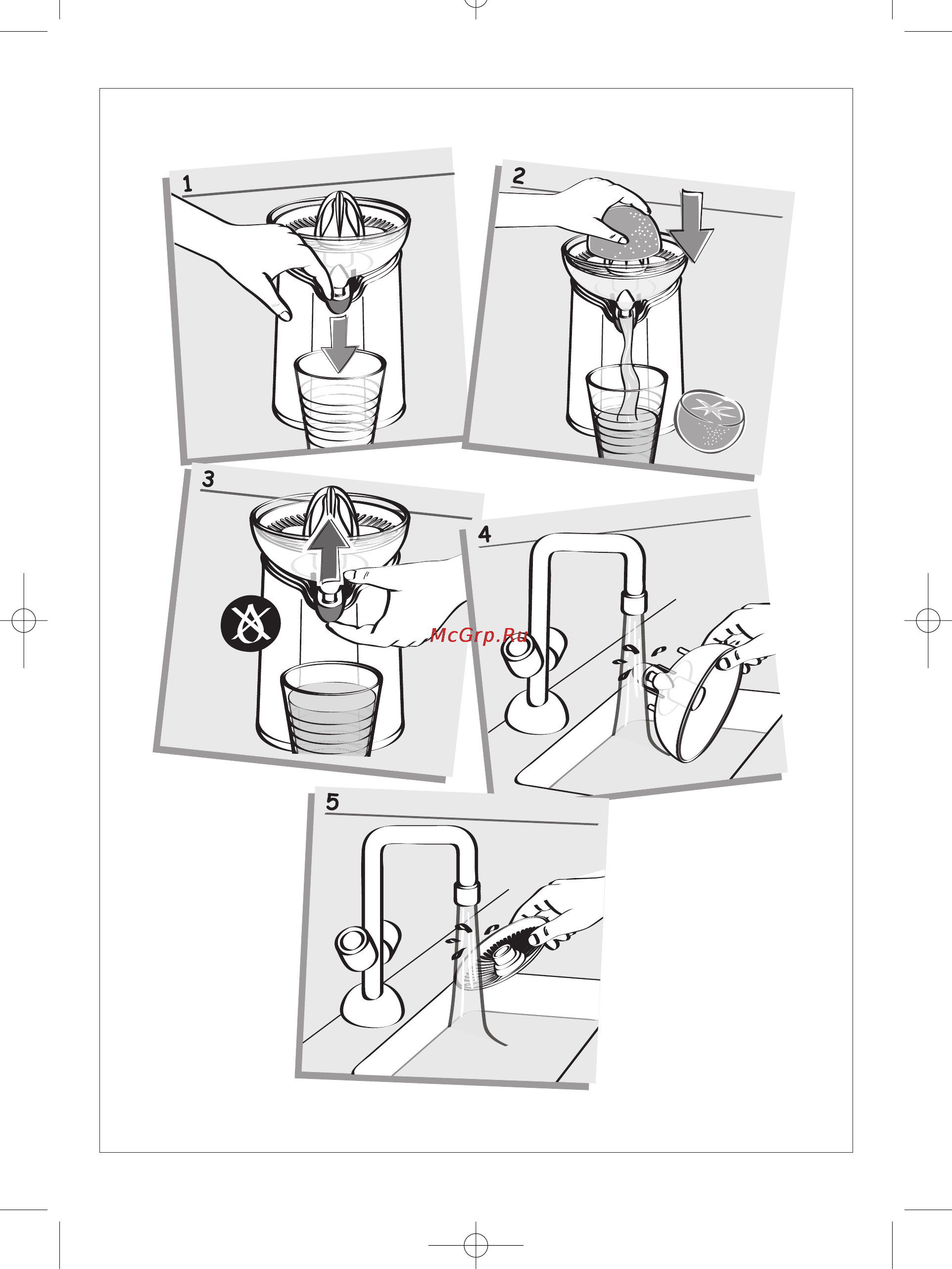 1

2

3

4

McGrp.Ru

5