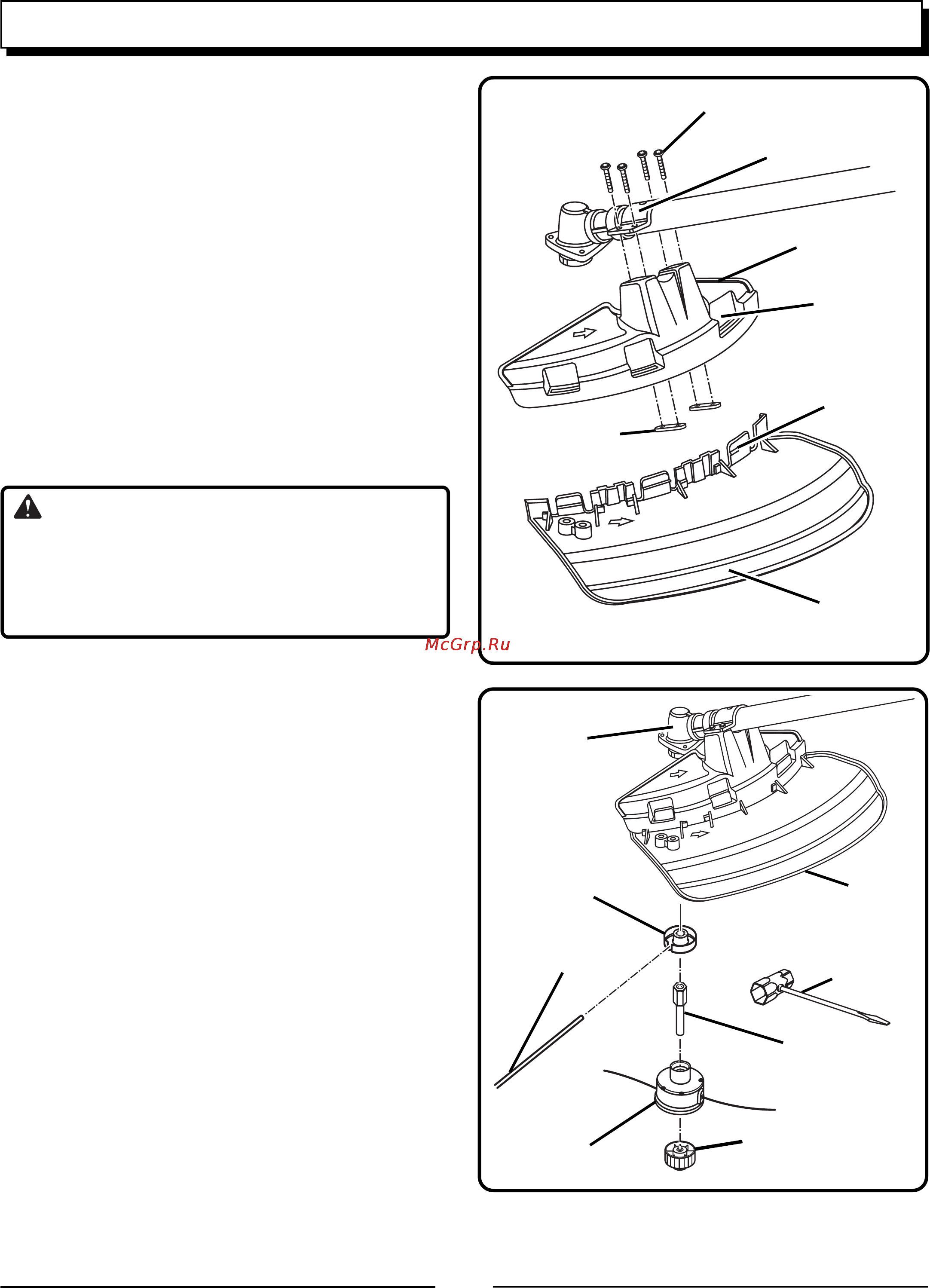 McGrp.Ru