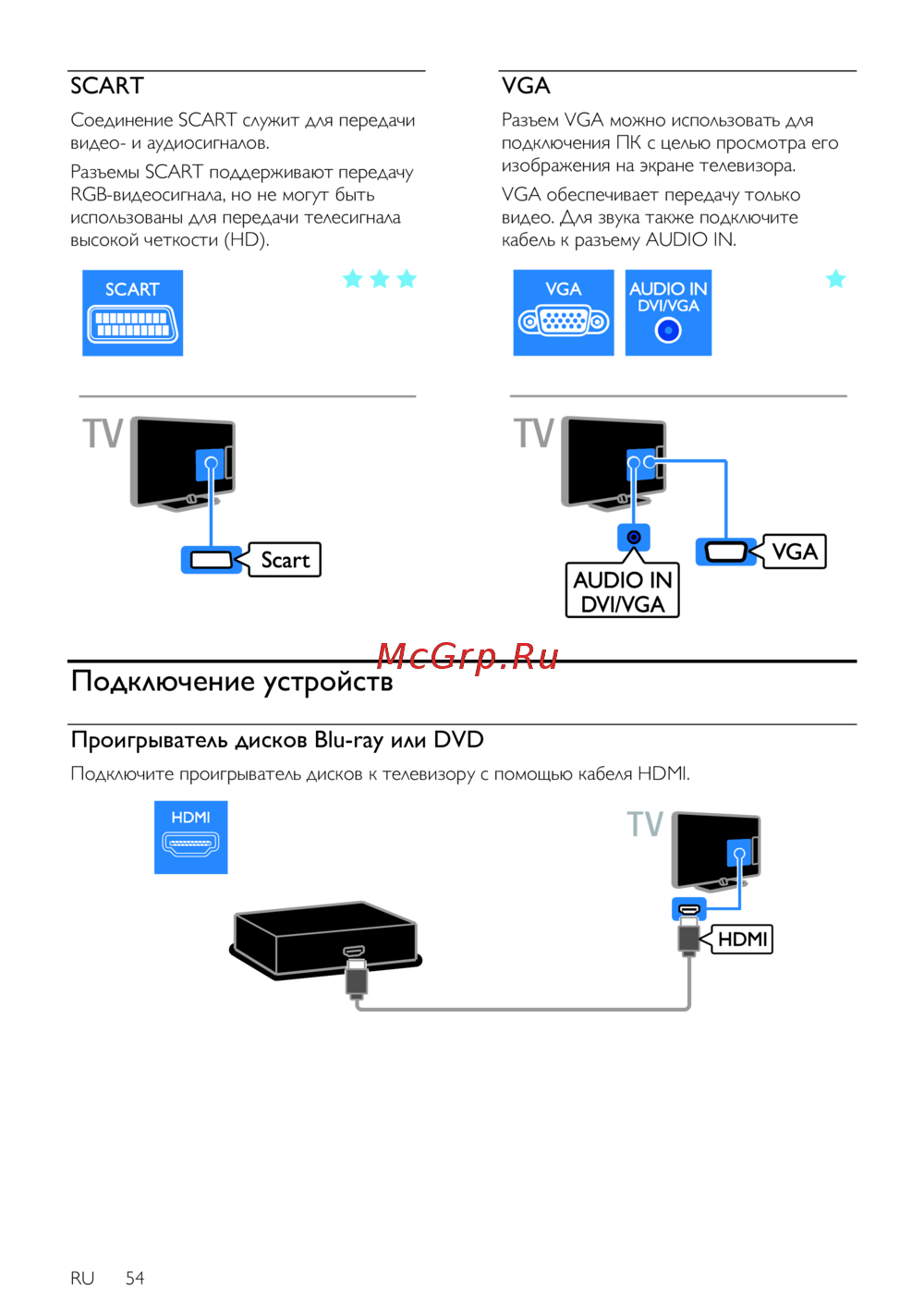 SCART

Соединение SCART служит для передачи видео- и аудиосигналов.

Разъемы SCART поддерживают передачу RGB-видеосигнала, но не могут быть использованы для передачи телесигнала высокой четкости (HD).

SCART

TV

Scart

VGA

Разъем VGA можно использовать для подключения ПК с целью просмотра его изображения на экране телевизора.

VGA обеспечивает передачу только видео. Для звука также подключите кабель к разъему AUDIO IN.

VGA

AUDIO IN DVI/VGA

TV

AUDIO IN DVI/VGA

VGA

McGrp.Ru

Подключение устройств

Проигрыватель дисков Blu-ray или DVD

Подключите проигрыватель дисков к телевизору с помощью кабеля HDMI.

HDMI

TV

HDMI

RU 54