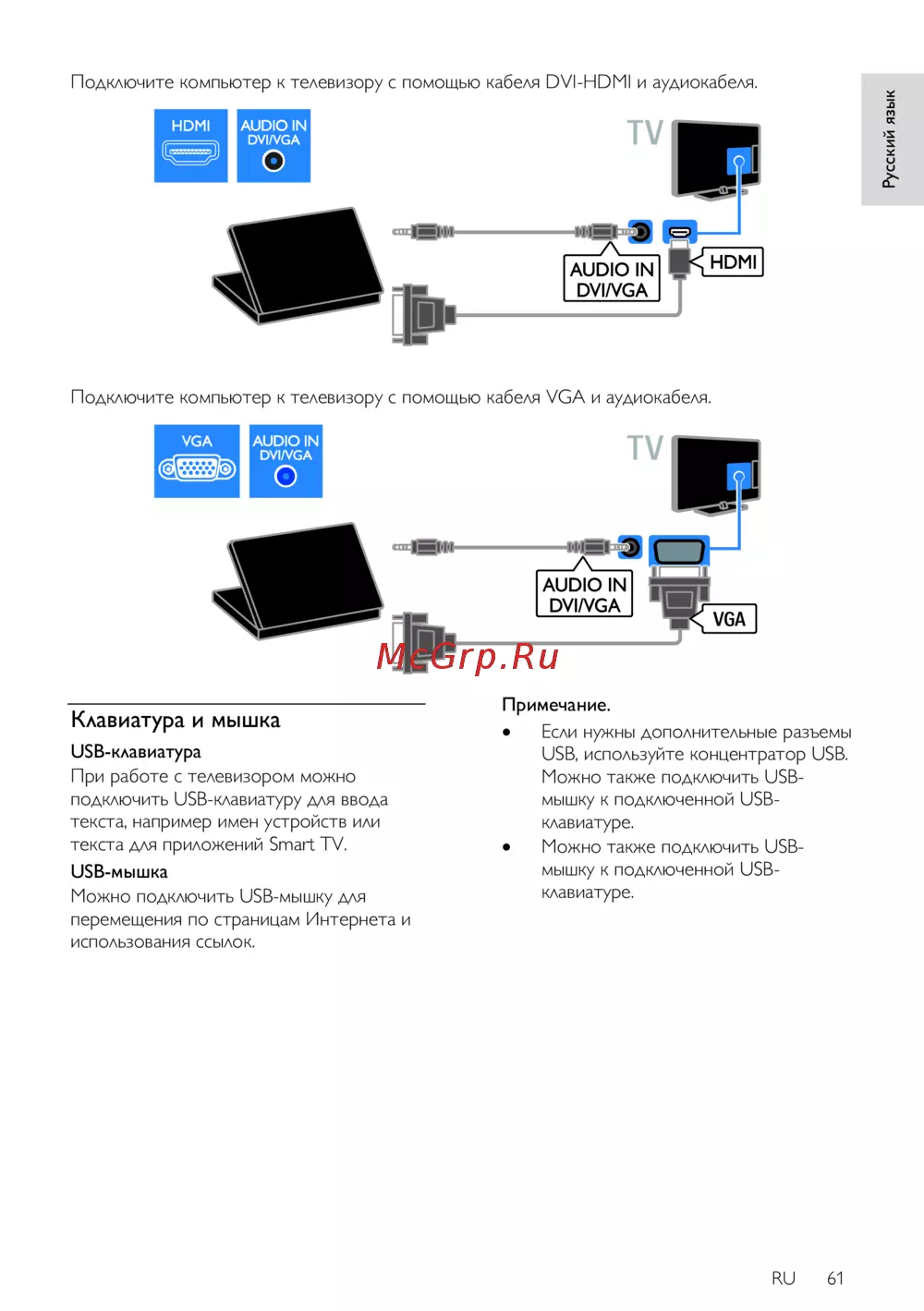 Русский язык

Подключите компьютер к телевизору с помощью кабеля DVI-HDMI и аудиокабеля.

HDMI

AUDIO IN DVI/VGA

TV

AUDIO IN DVI/VGA

HDMI

Подключите компьютер к телевизору с помощью кабеля VGA и аудиокабеля.

VGA

AUDIO IN DVI/VGA

TV

AUDIO IN DVI/VGA

VGA

McGrp.Ru

Клавиатура и мышка

USB-клавиатура

При работе с телевизором можно подключить USB-клавиатуру для ввода текста, например имен устройств или текста для приложений Smart TV.

USB-мышка

Можно подключить USB-мышку для перемещения по страницам Интернета и использования ссылок.

Примечание.

• Если нужны дополнительные разъемы USB, используйте концентратор USB. Можно также подключить USB-мышку к подключенной USB-клавиатуре.

• Можно также подключить USB-мышку к подключенной USB-клавиатуре.

RU 61