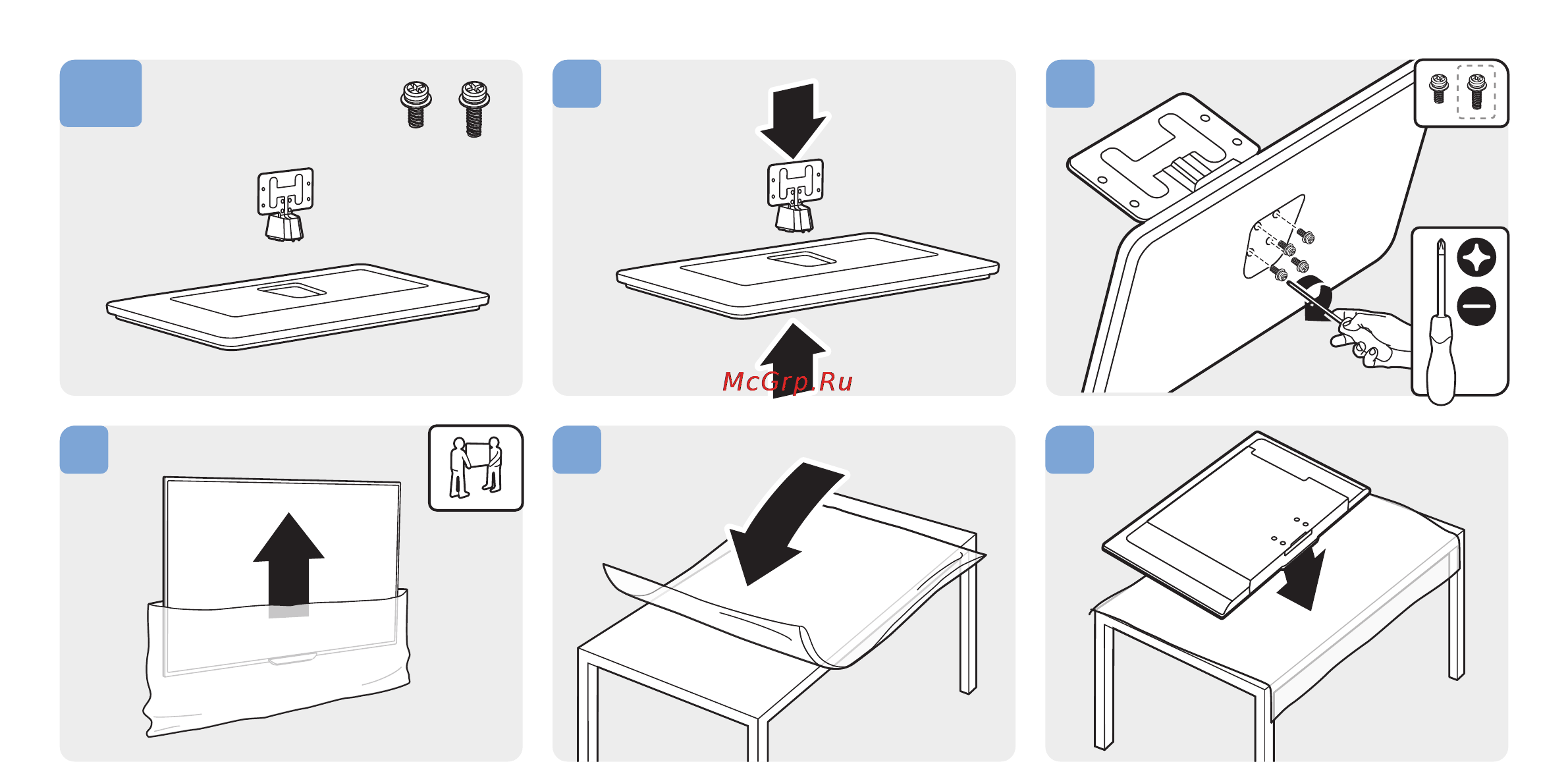 McGrp.Ru