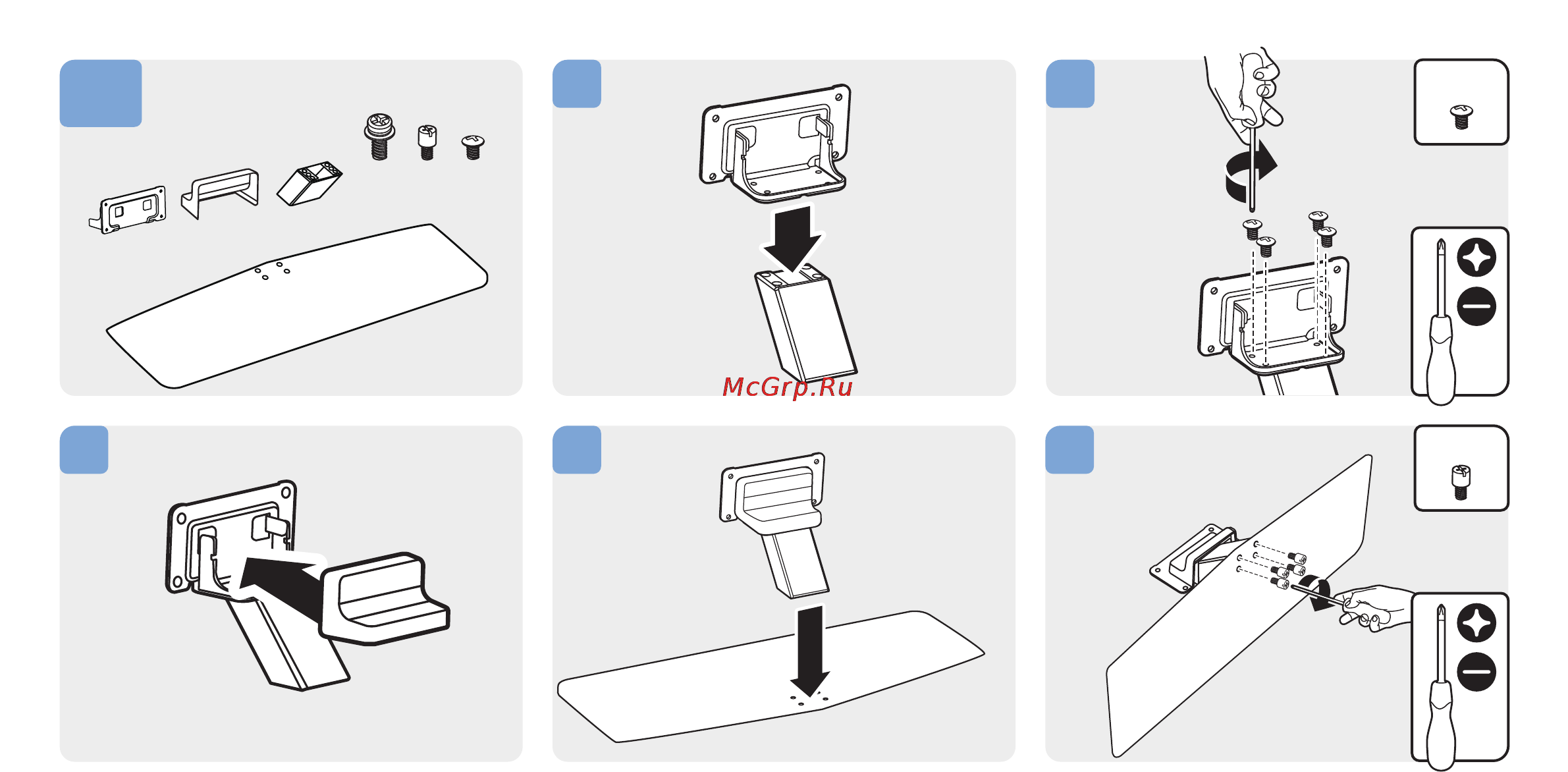 McGrp.Ru