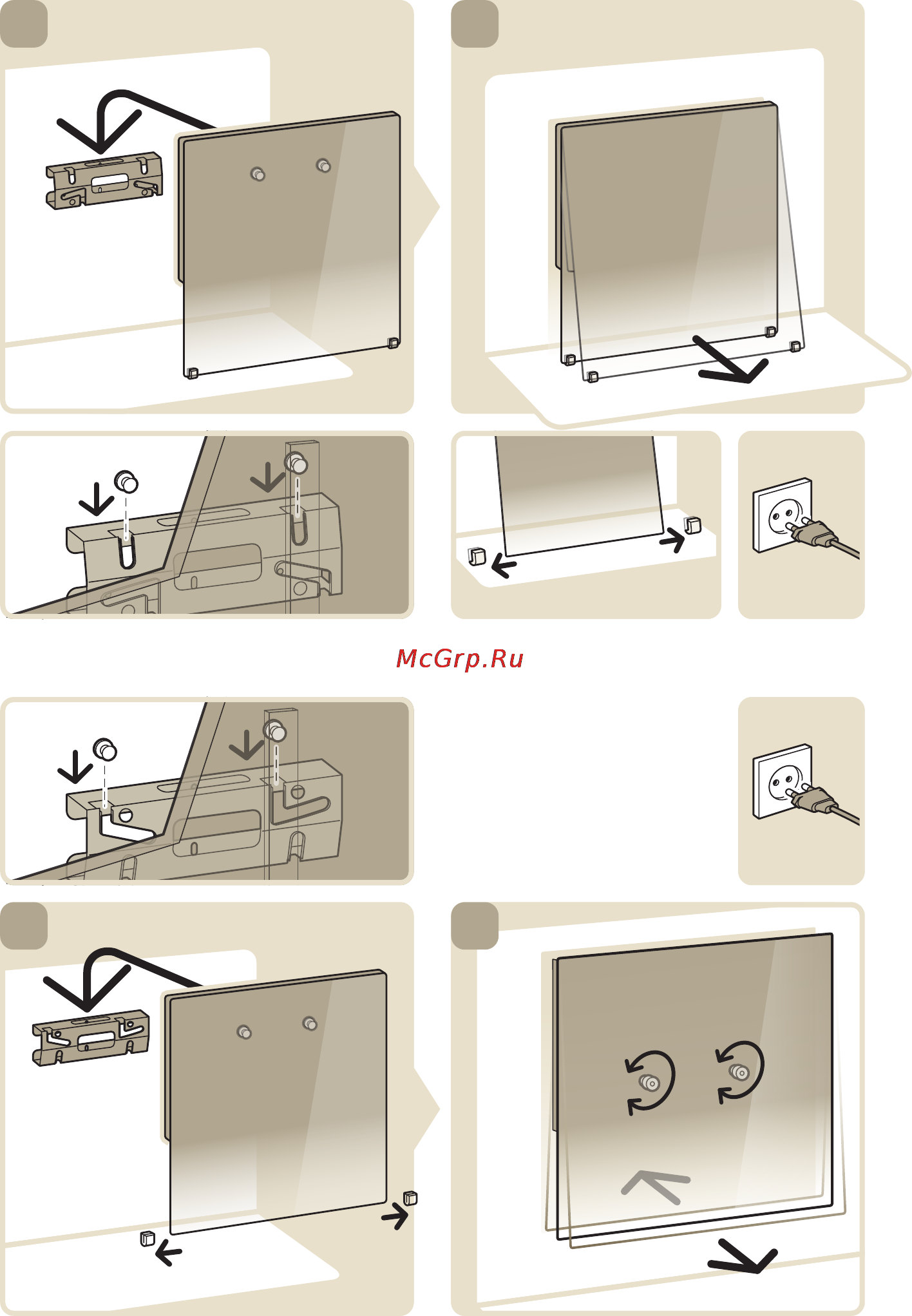 McGrp.Ru