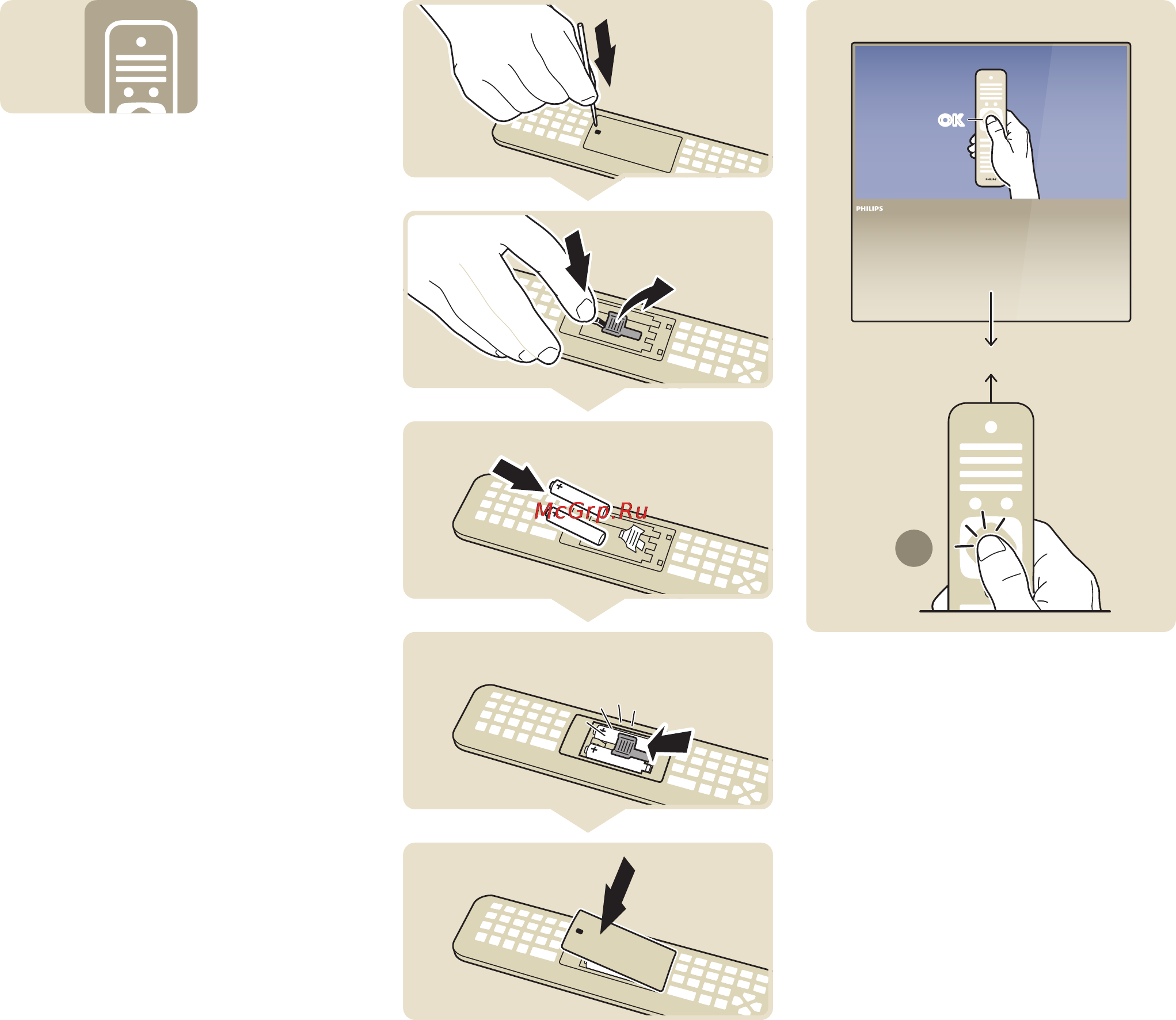 OK

PHILIPS

McGrp.Ru