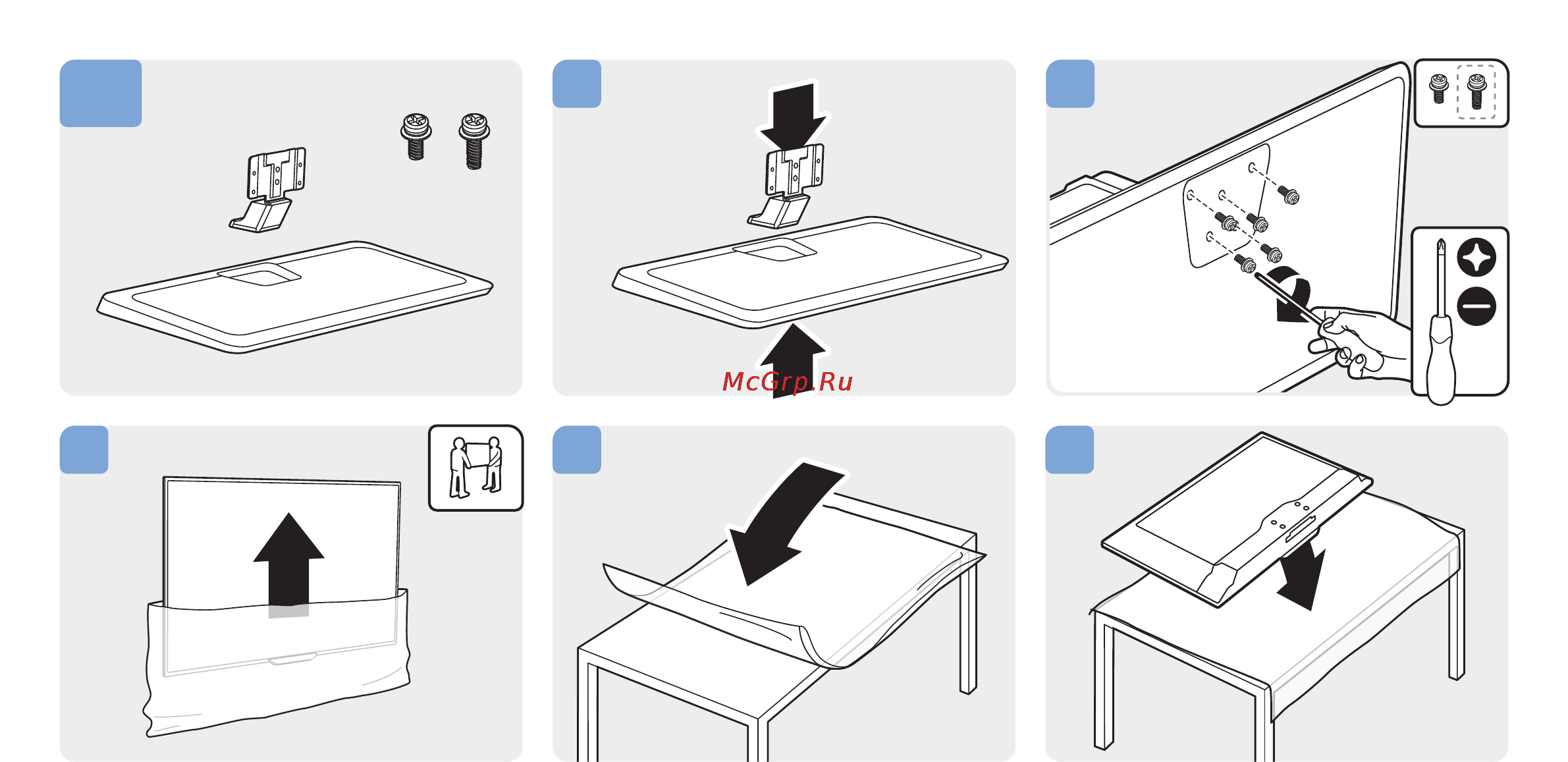 McGrp.Ru