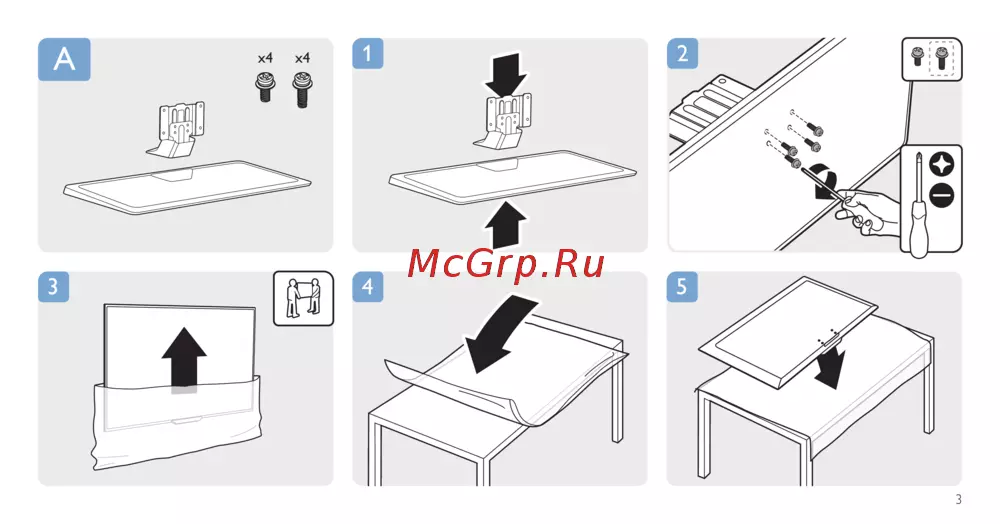 A
x4 x4
1
2
McGrp.Ru
3
4
5
3