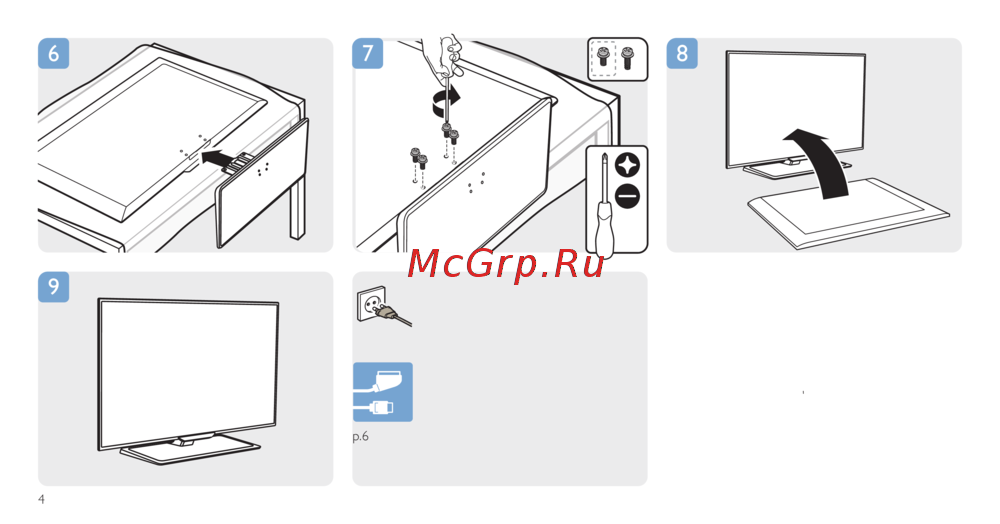 6

7

8

McGrp.Ru

9

p.6

4