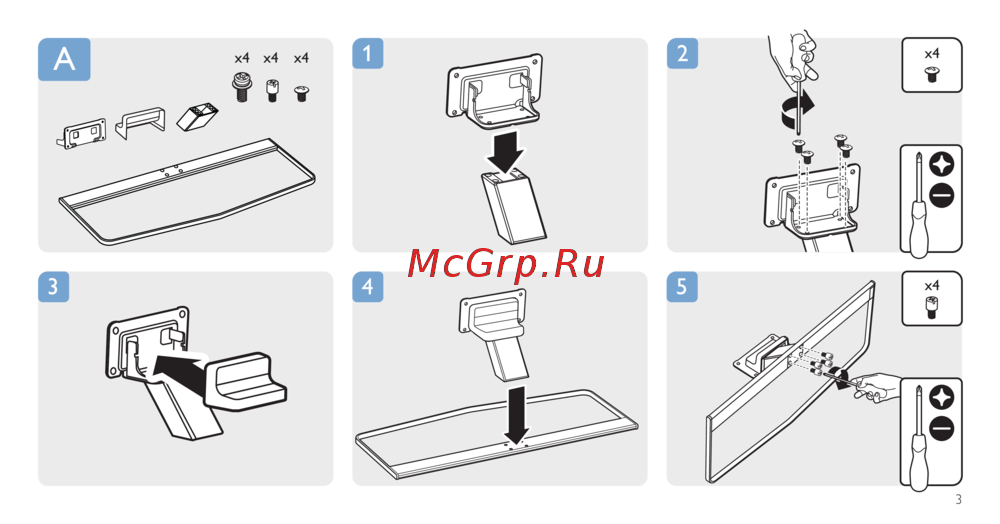 A
x4 x4 x4

1

2
x4

McGrp.Ru

3

4

5
x4

3