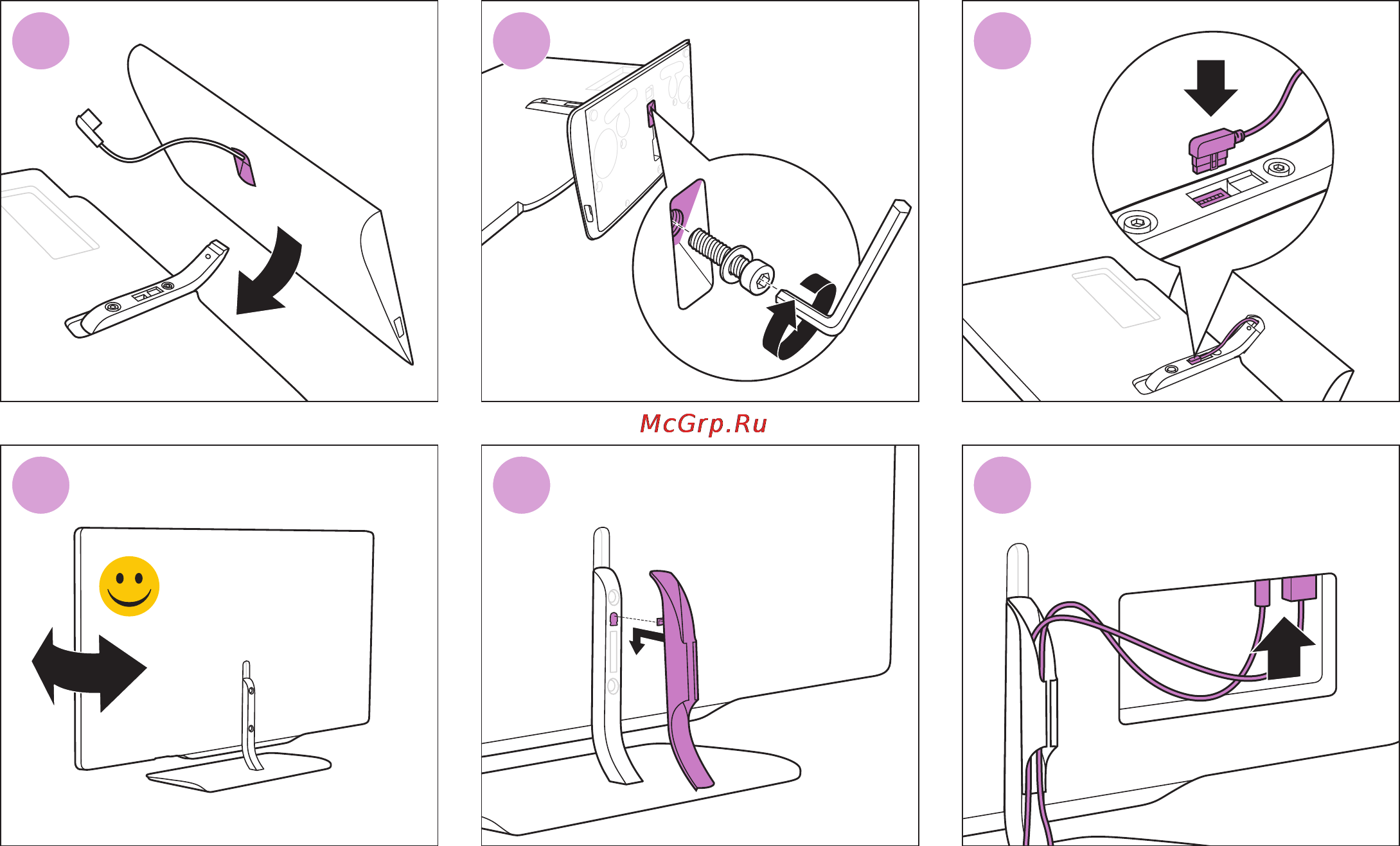 McGrp.Ru