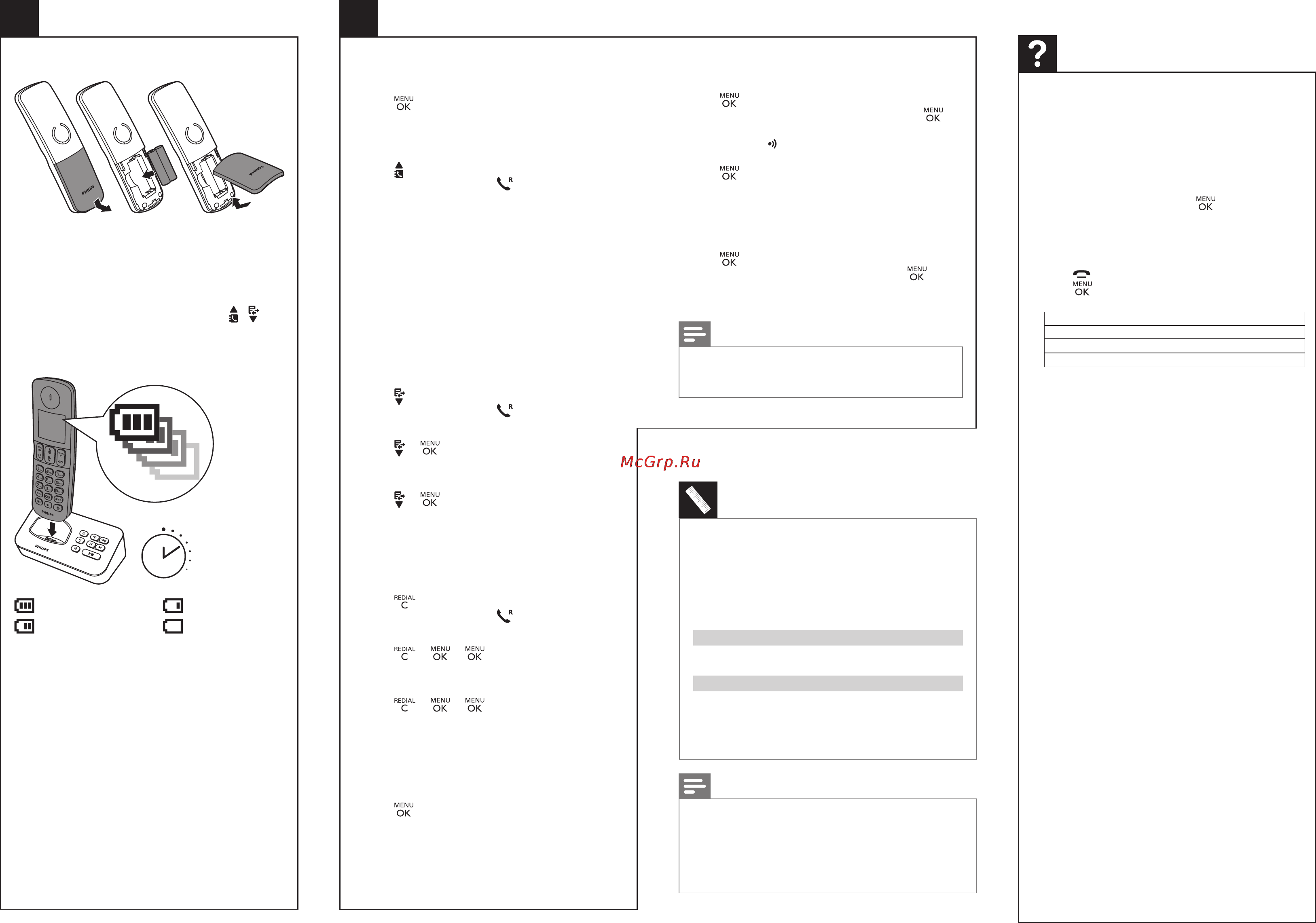 PHILIPS

PHILIPS

PHILIPS

PHILIPS

MENU
OK

R

R

MENU
OK

MENU
OK

REDIAL
C

R

REDIAL
C
MENU
OK
MENU
OK

REDIAL
C
MENU
OK
MENU
OK

MENU
OK

MENU
OK

MENU
OK

MENU
OK

MENU
OK

MENU
OK

McGrp.Ru

?

MENU
OK

MENU
OK