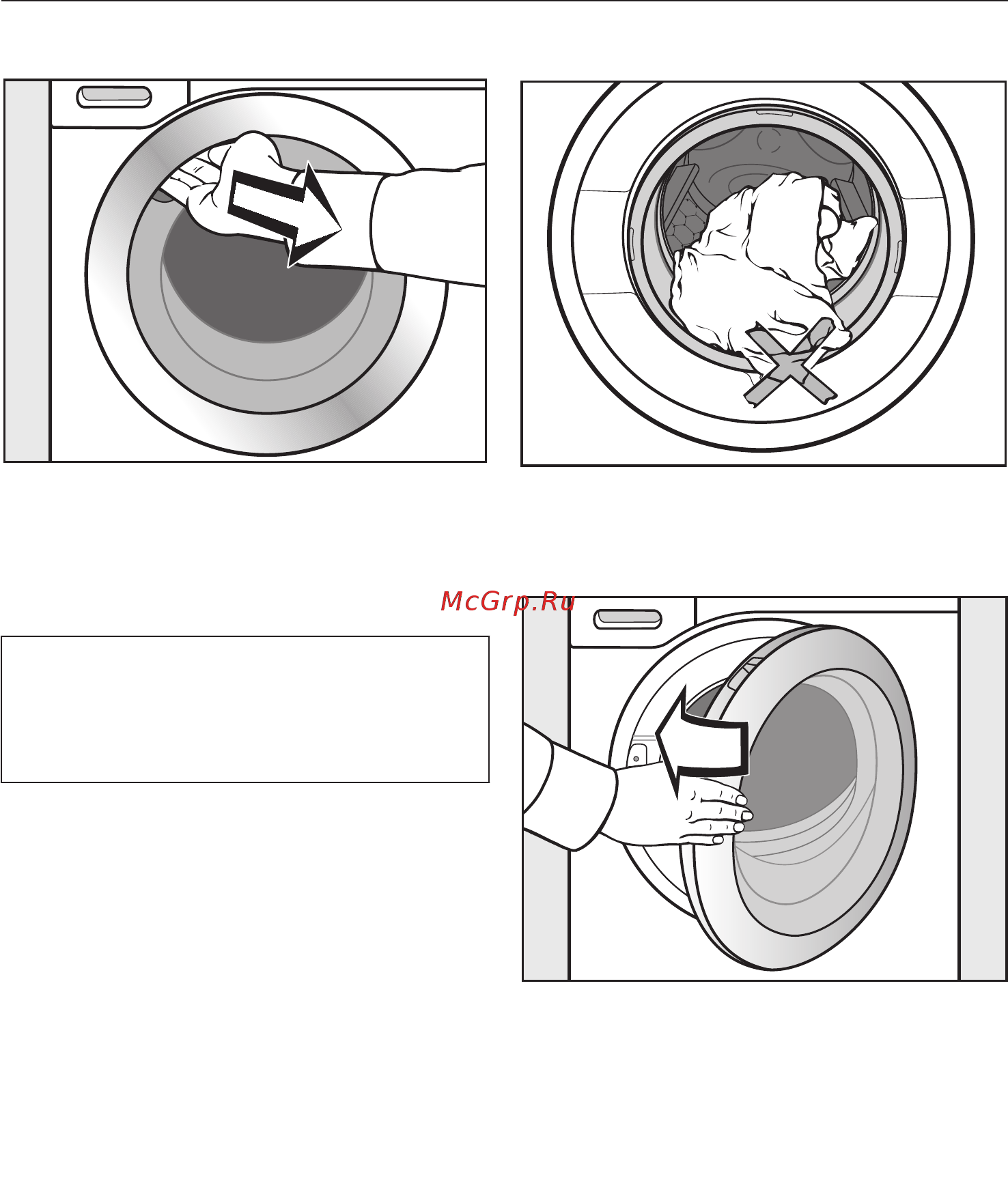 McGrp.Ru