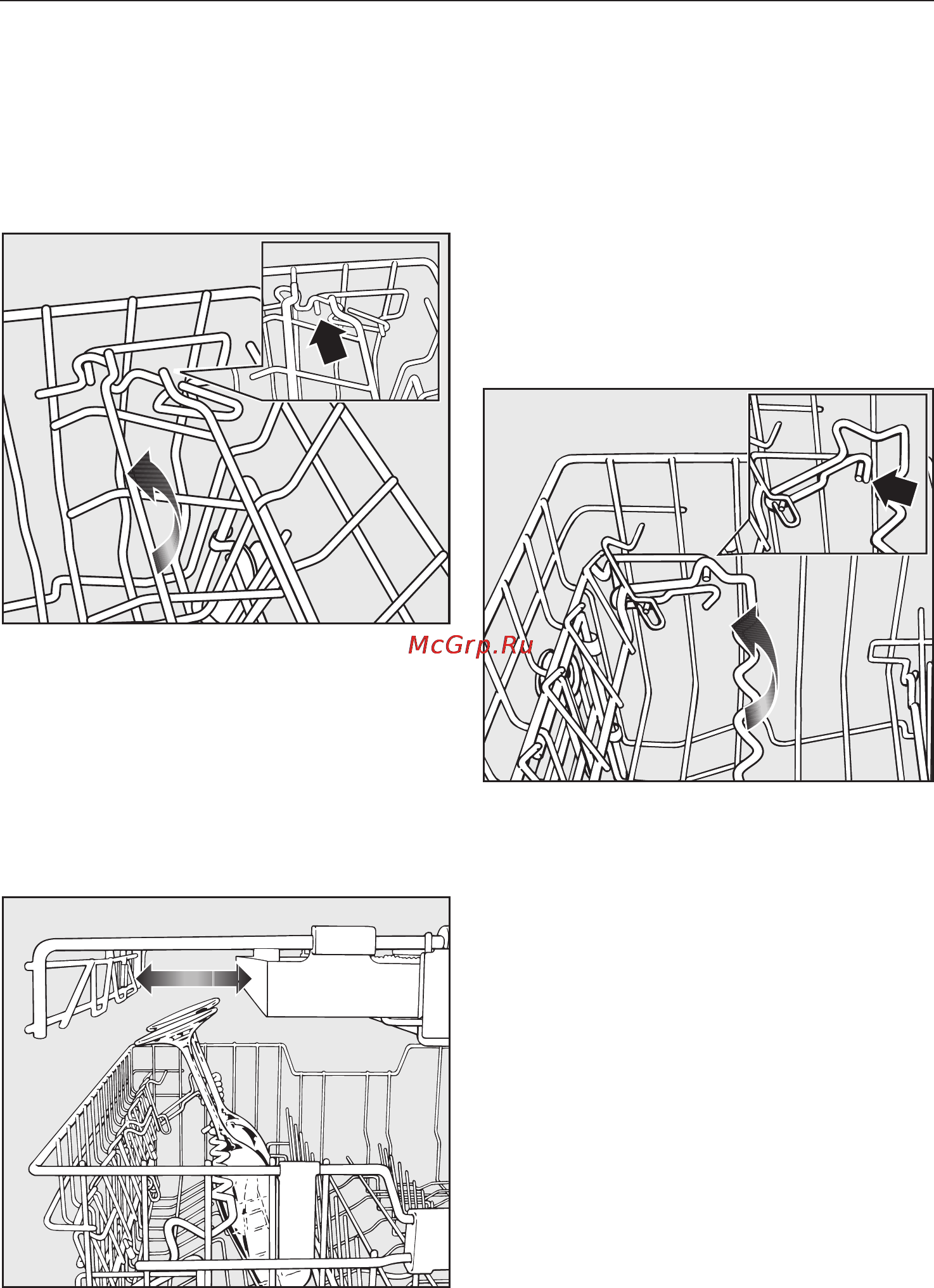 McGrp.Ru