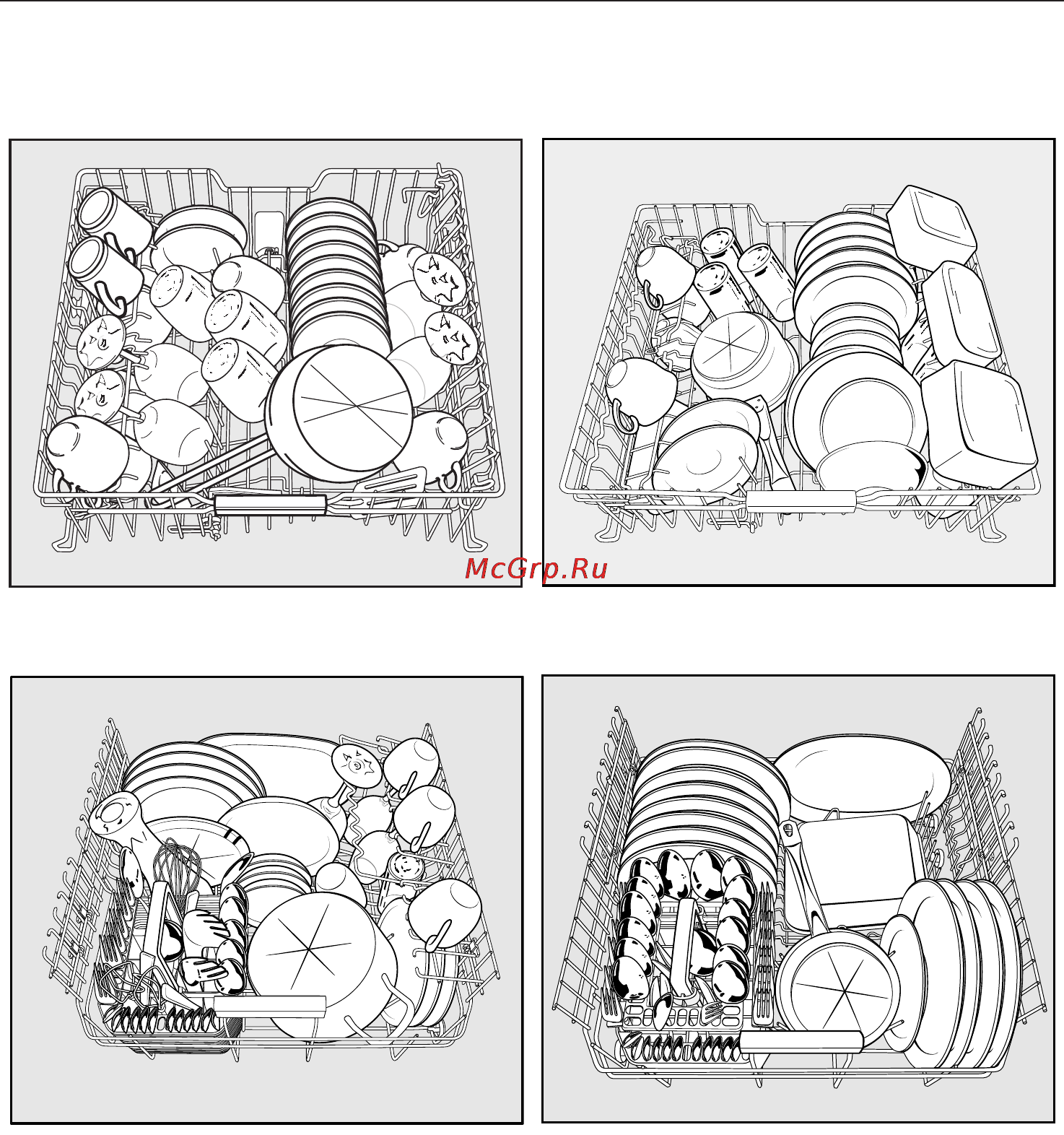 McGrp.Ru