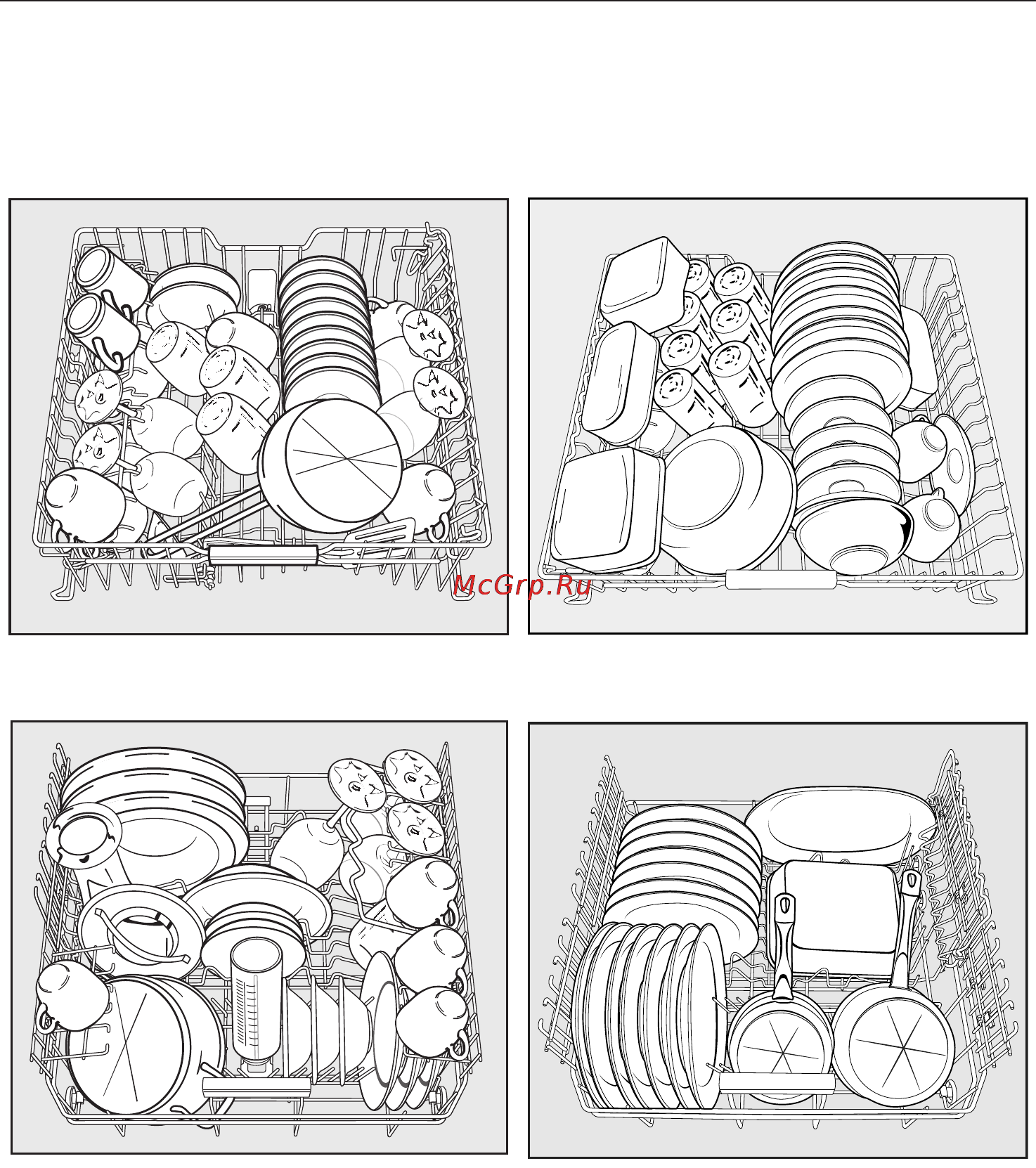 McGrp.Ru