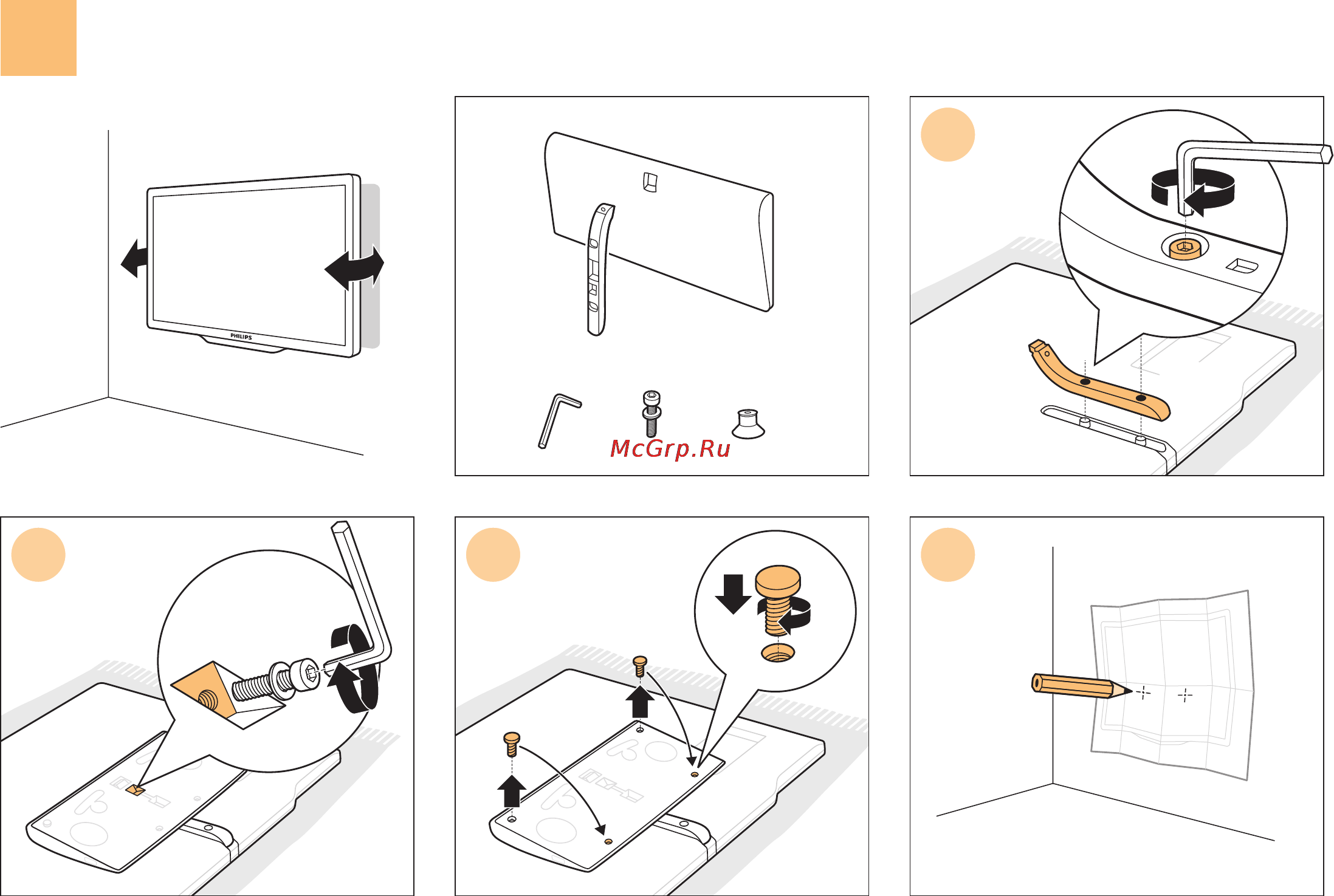 PHILIPS

McGrp.Ru