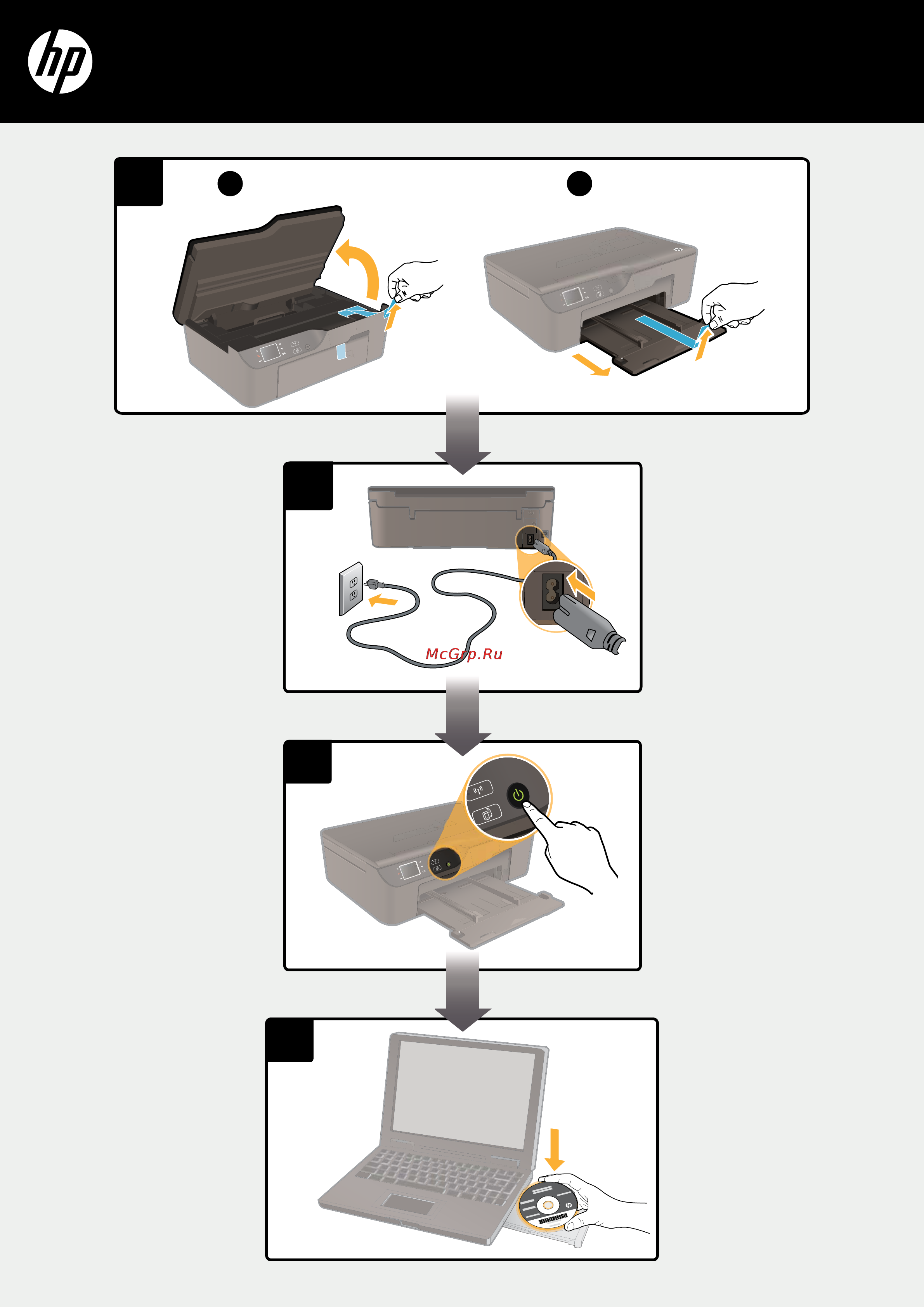 hp

McGrp.Ru